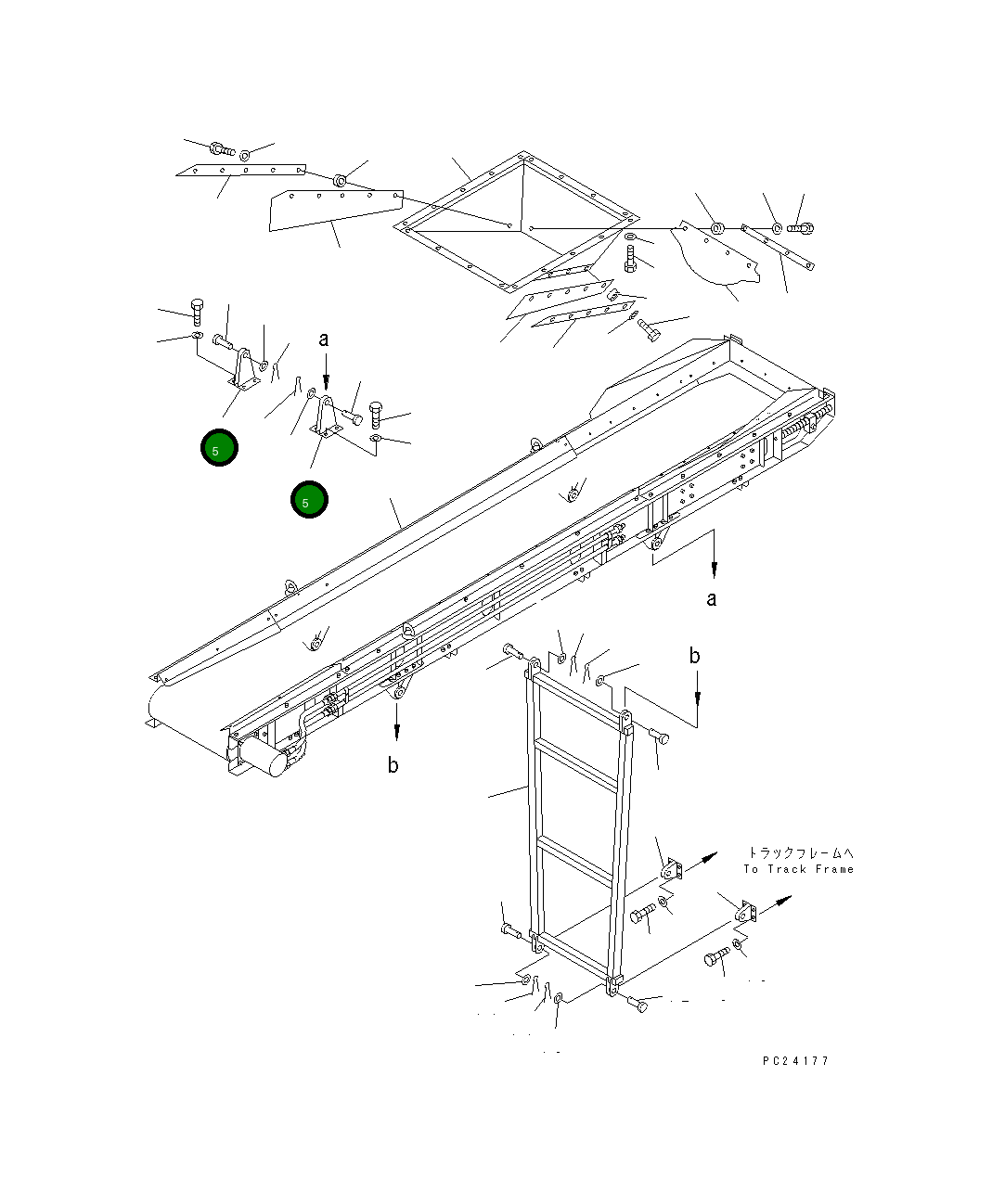 a
5
5
a
b
b
トラックフレームへ
To Track Frame
PC24177