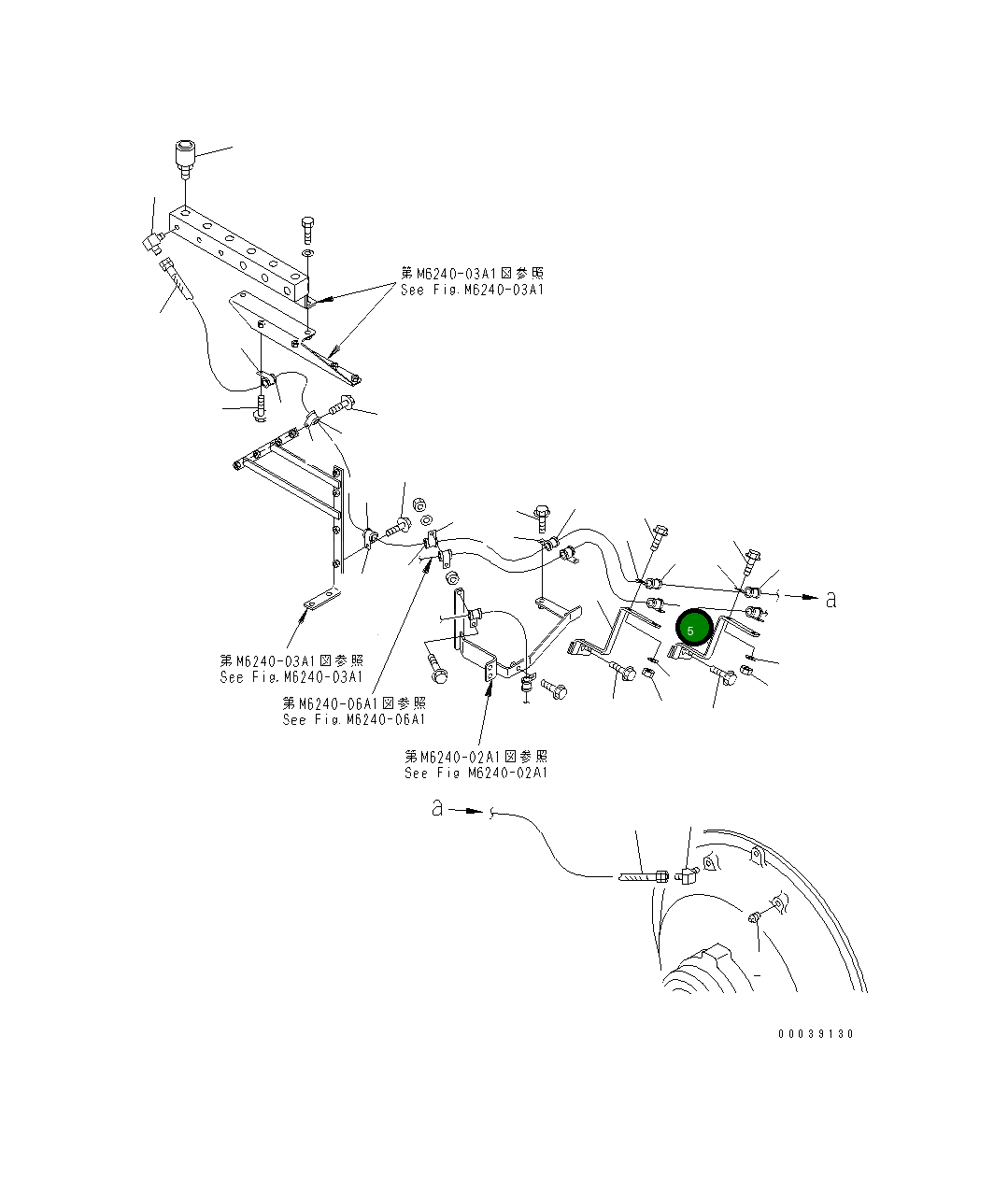 第M6240-03A1図参照
See Fig.M6240-03A1

a

5

第M6240-03A1図参照
See Fig.M6240-03A1

第M6240-06A1図参照
See Fig.M6240-06A1

第M6240-02A1図参照
See Fig M6240-02A1

a

00039130