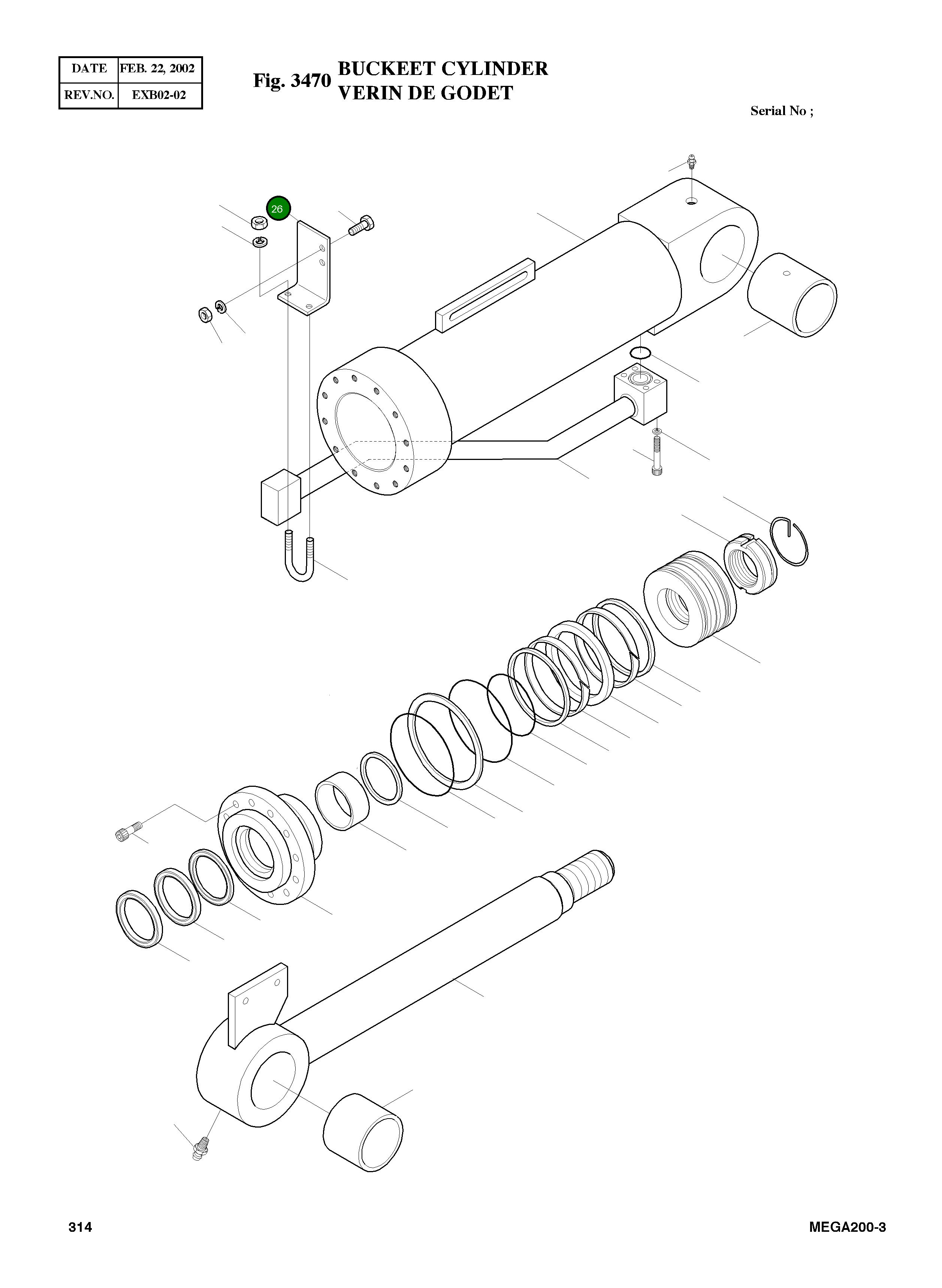 | DATE | FEB. 22, 2002 |
|---|---|
| REV.NO. | EXB02-02 |

Fig. 3470 BUCKEET CYLINDER
VERIN DE GODET

Serial No ;

26

314

MEGA200-3