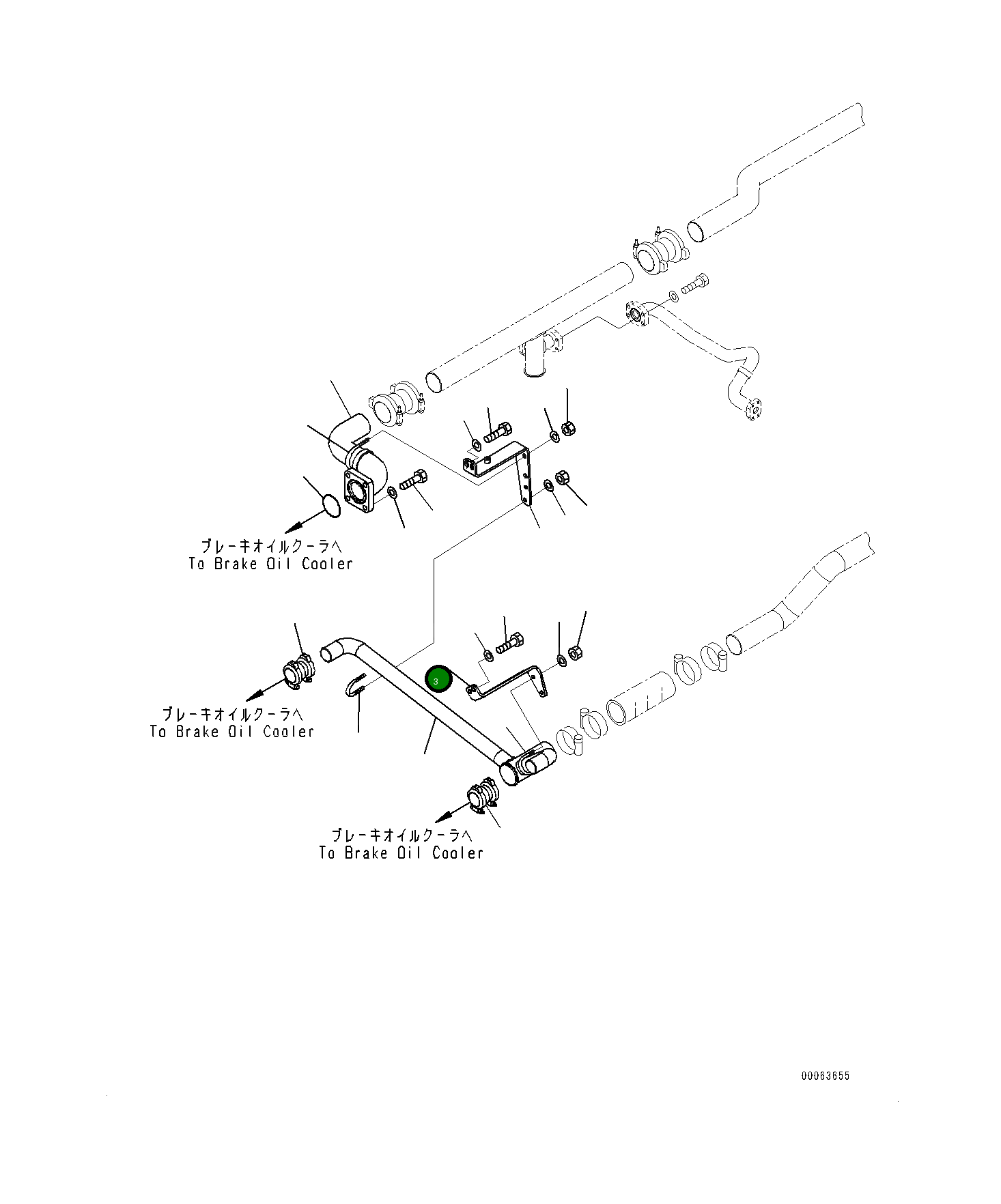 ブレーキオイルクーラへ
To Brake Oil Cooler

3

ブレーキオイルクーラへ
To Brake Oil Cooler

ブレーキオイルクーラへ
To Brake Oil Cooler

00063655