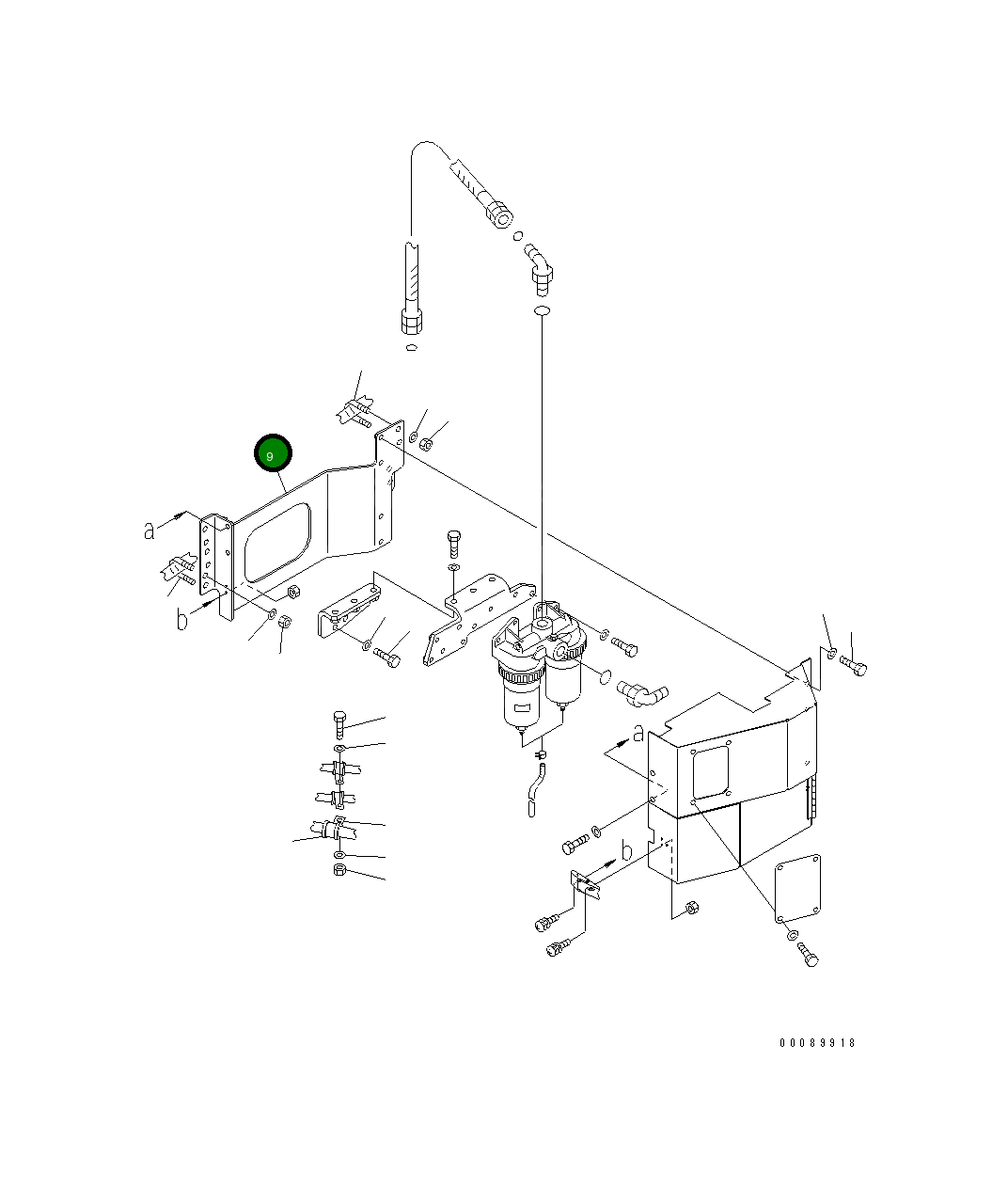 9
a
b
a
b
00089918