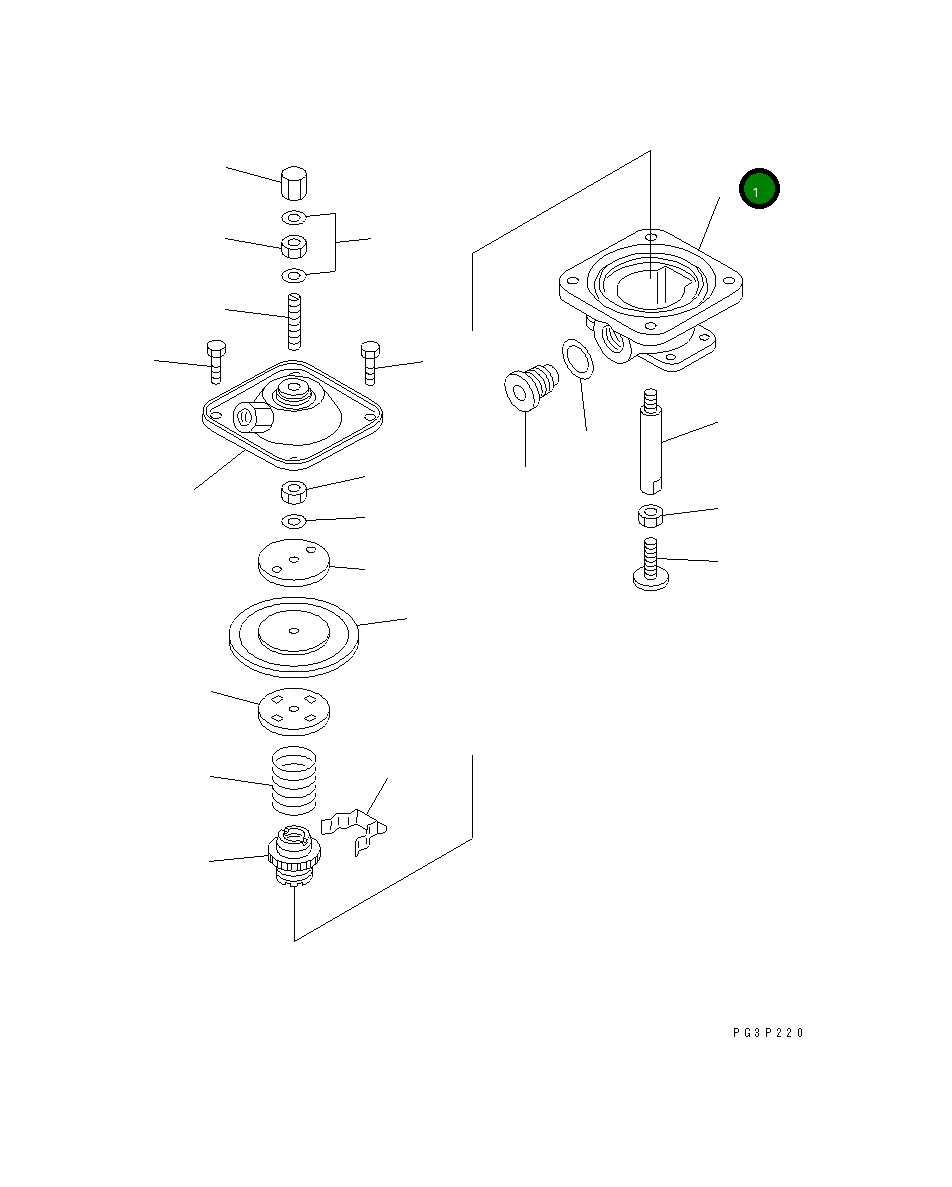 1

PG3P220