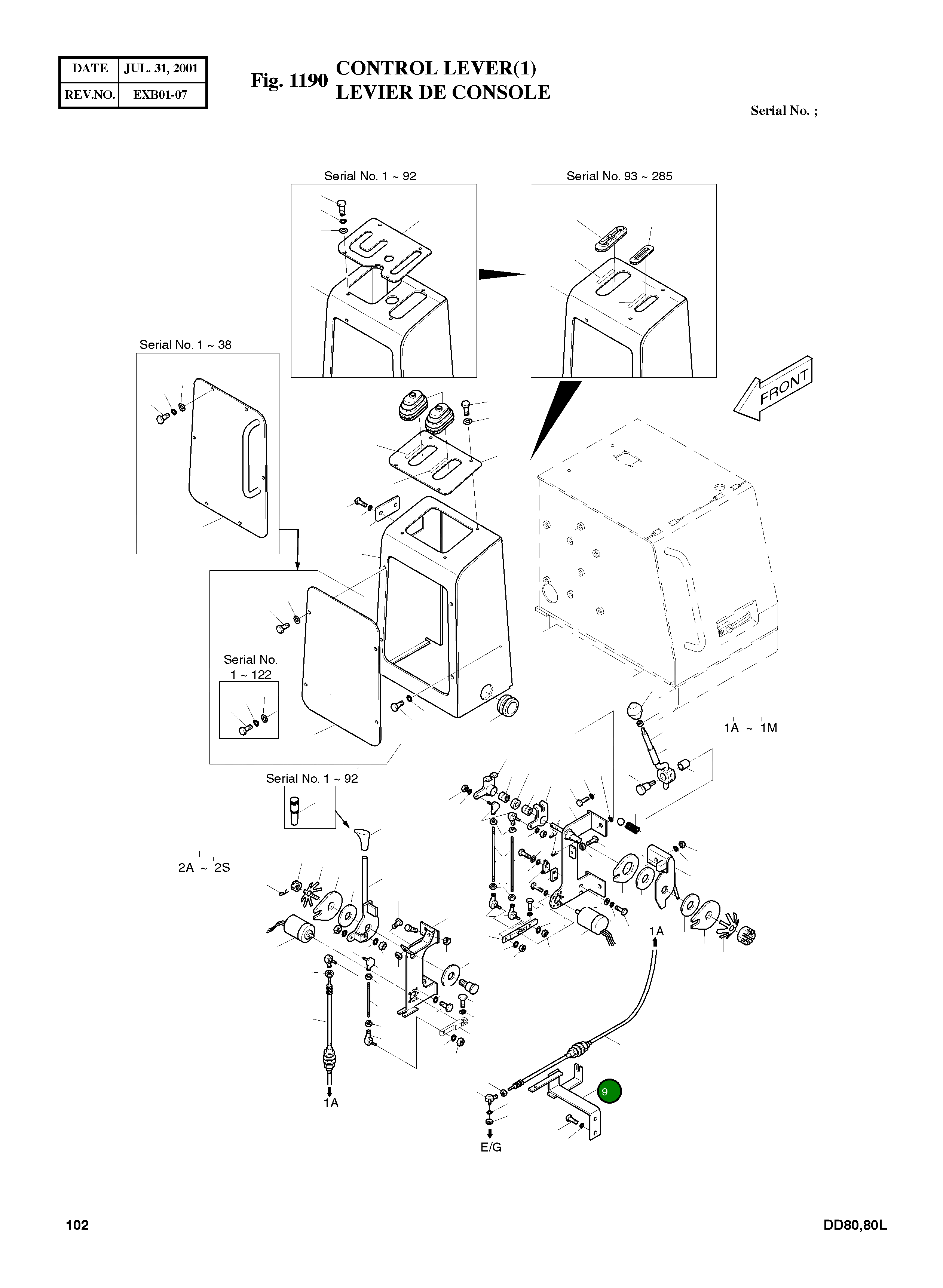 | DATE | JUL. 31, 2001 |
|---|---|
| REV.NO. | EXB01-07 |

Fig. 1190 CONTROL LEVER(1)
LEVIER DE CONSOLE

Serial No. ;

Serial No. 1 ~ 92

Serial No. 93 ~ 285

Serial No. 1 ~ 38

FRONT

Serial No. 1 ~ 122

1A ~ 1M

Serial No. 1 ~ 92

2A ~ 2S

1A

1A

9

E/G

102

DD80,80L