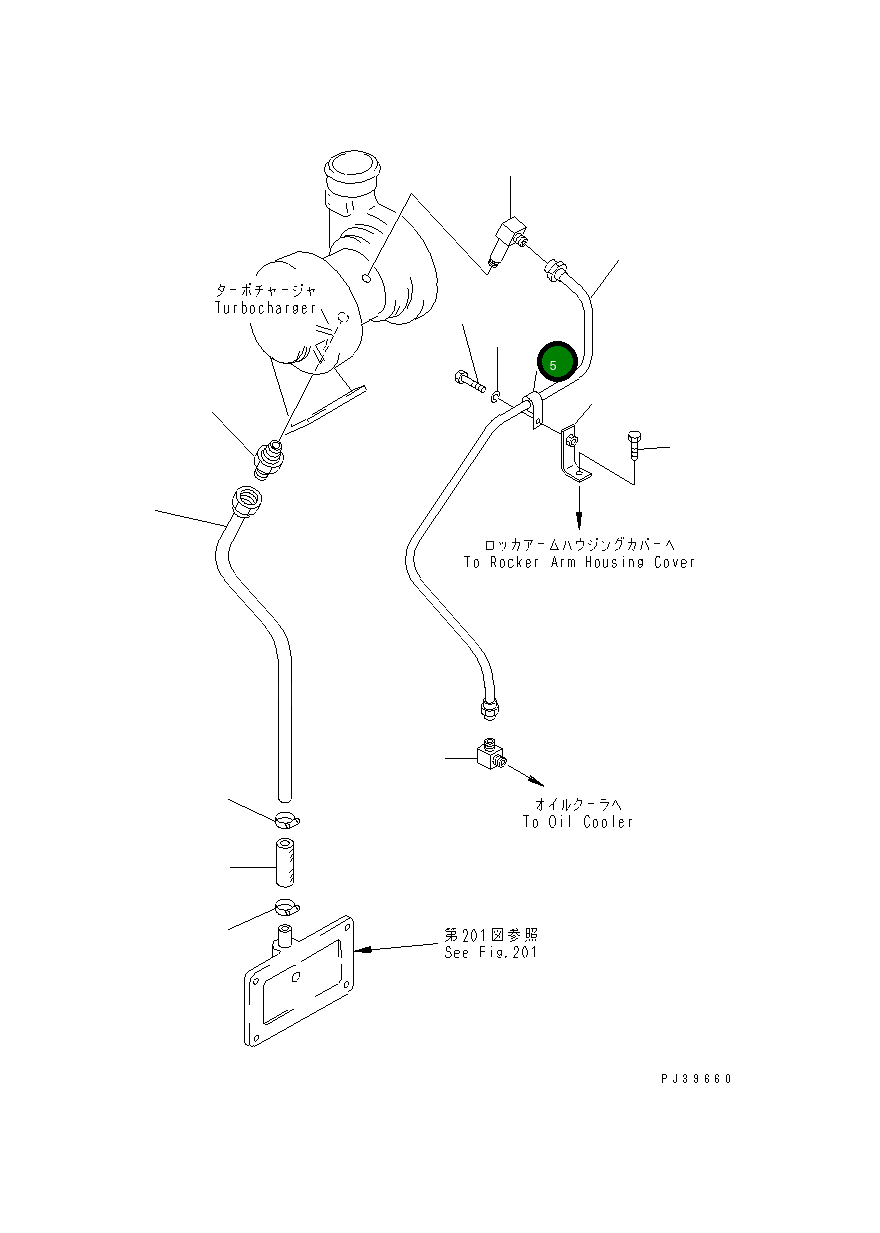 ターボチャージャ
Turbocharger

5

ロッカアームハウジングカバーへ
To Rocker Arm Housing Cover

オイルクーラへ
To Oil Cooler

第201図参照
See Fig.201

PJ39660