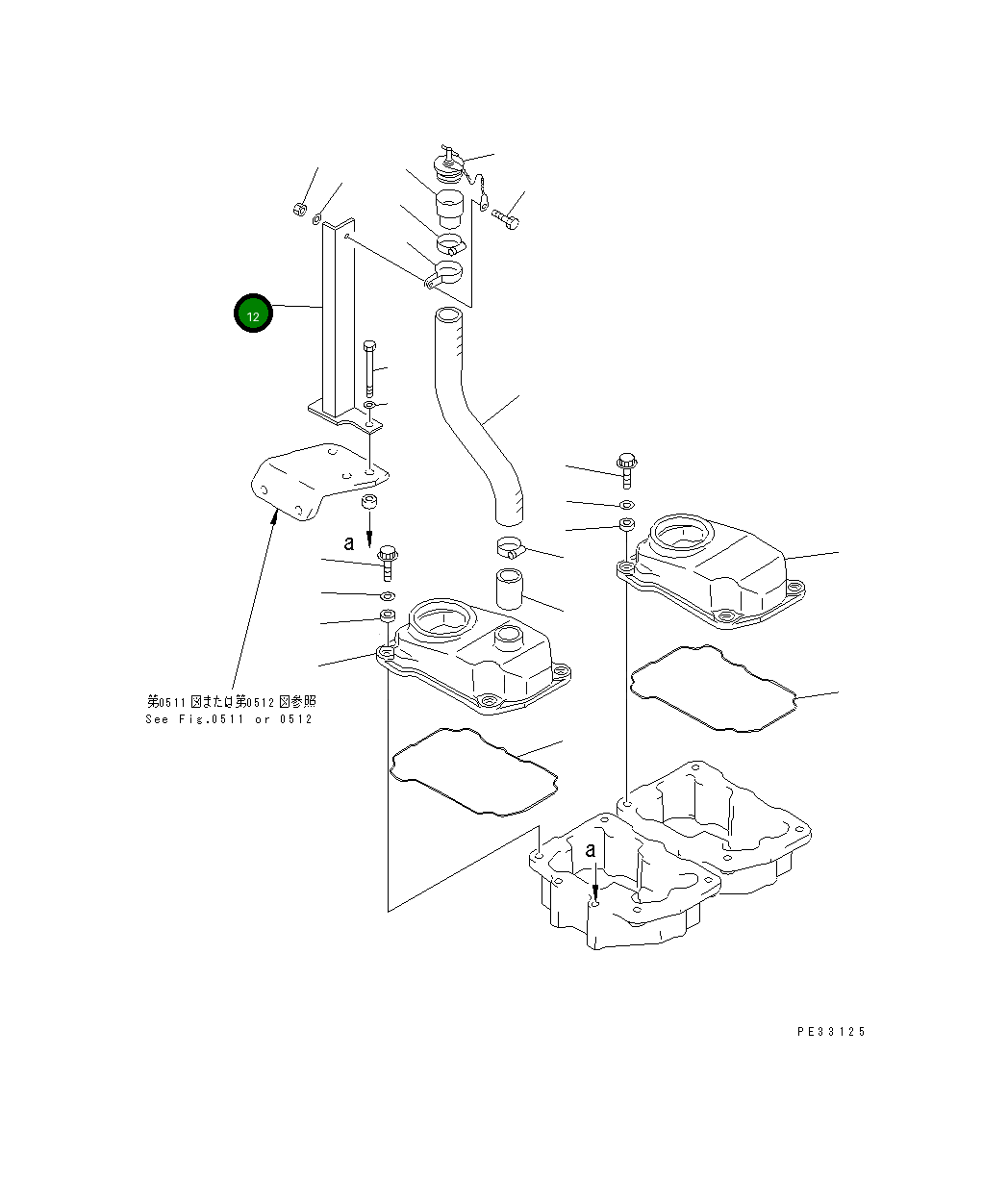 12

a

第0511図または第0512図参照
See Fig.0511 or 0512

a

PE33125