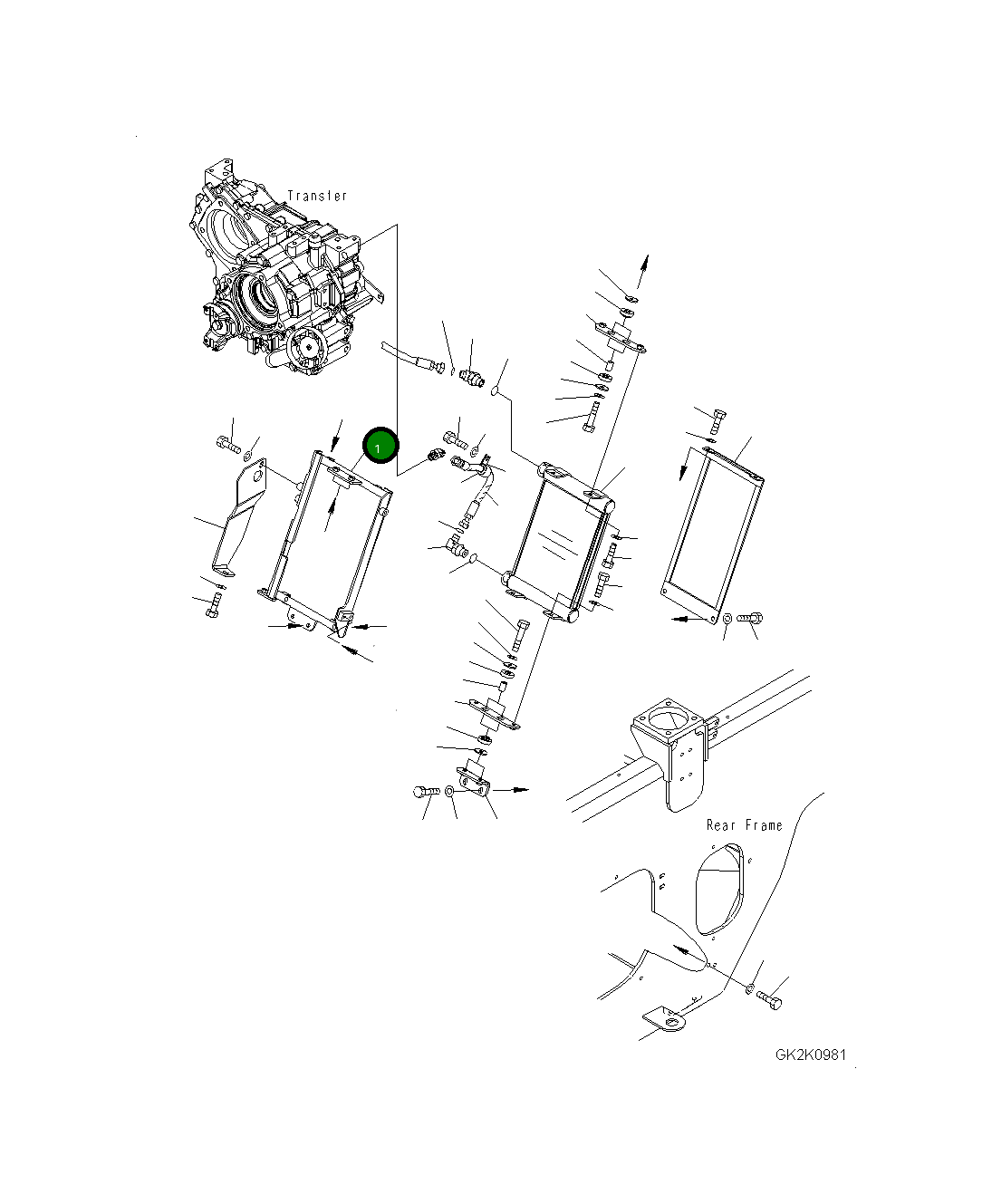 Transfer

1

Rear Frame

GK2K0981