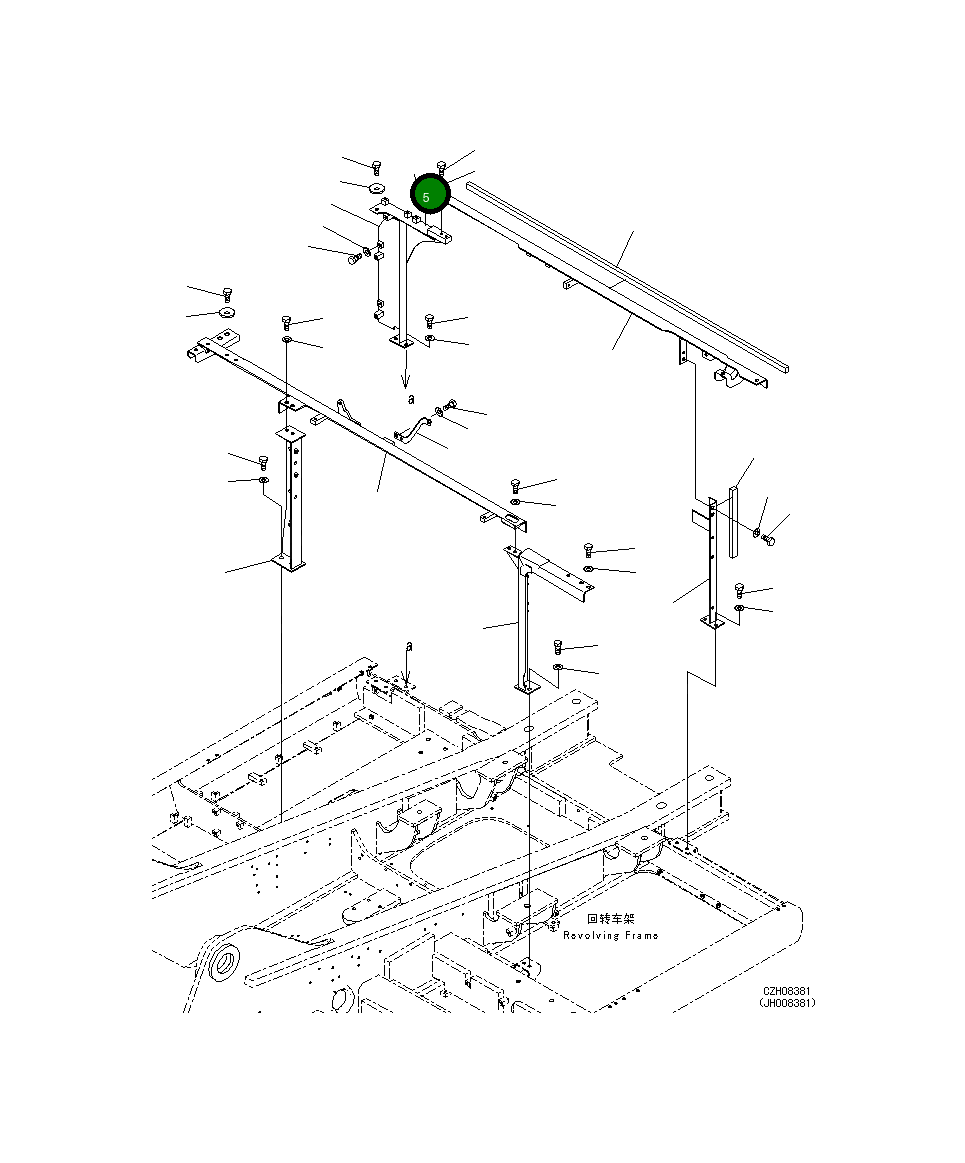 5

a

a

回转车架
Revolving Frame

CZH08381
(JH008381)