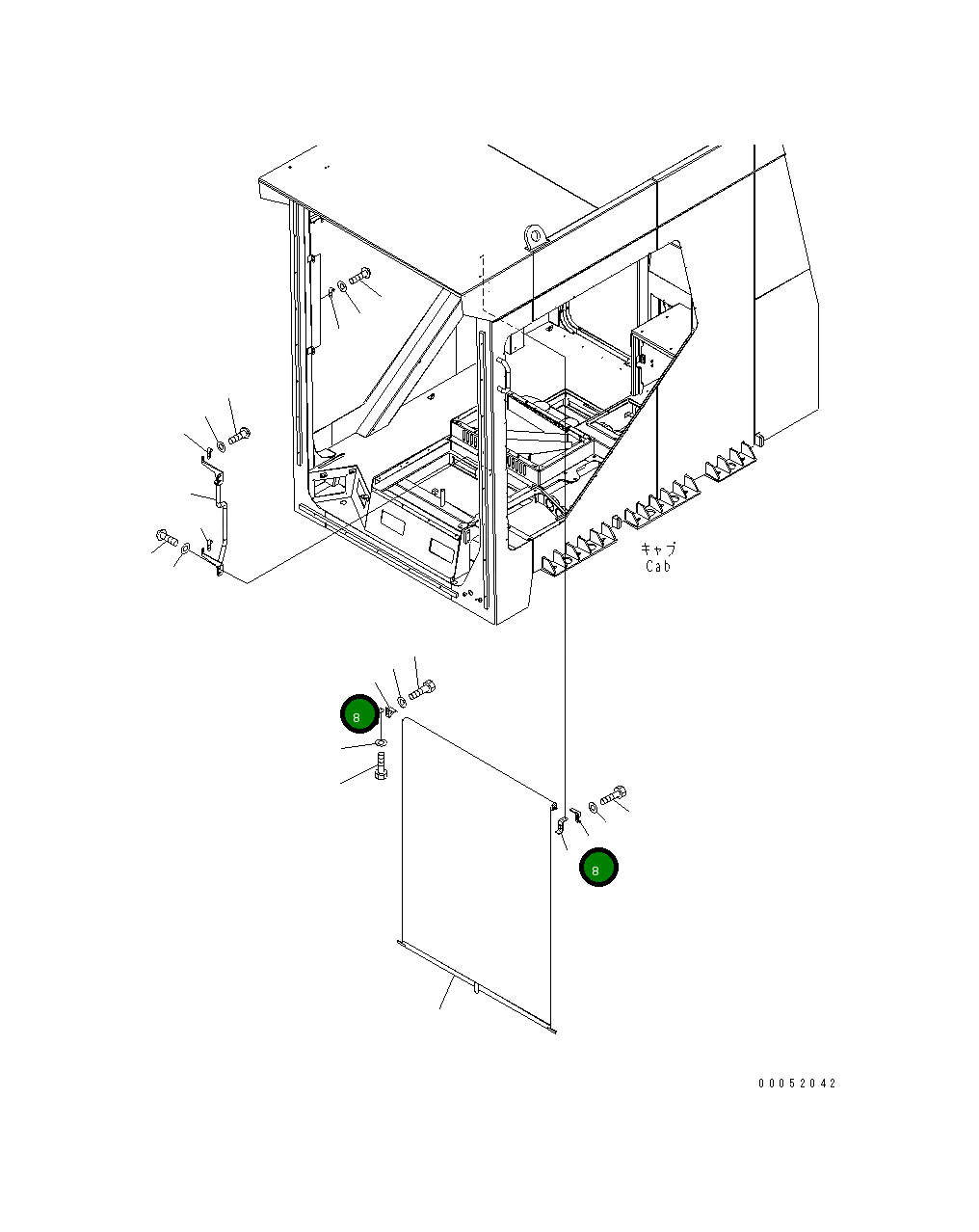 キャブ
Cab

8

8

00052042