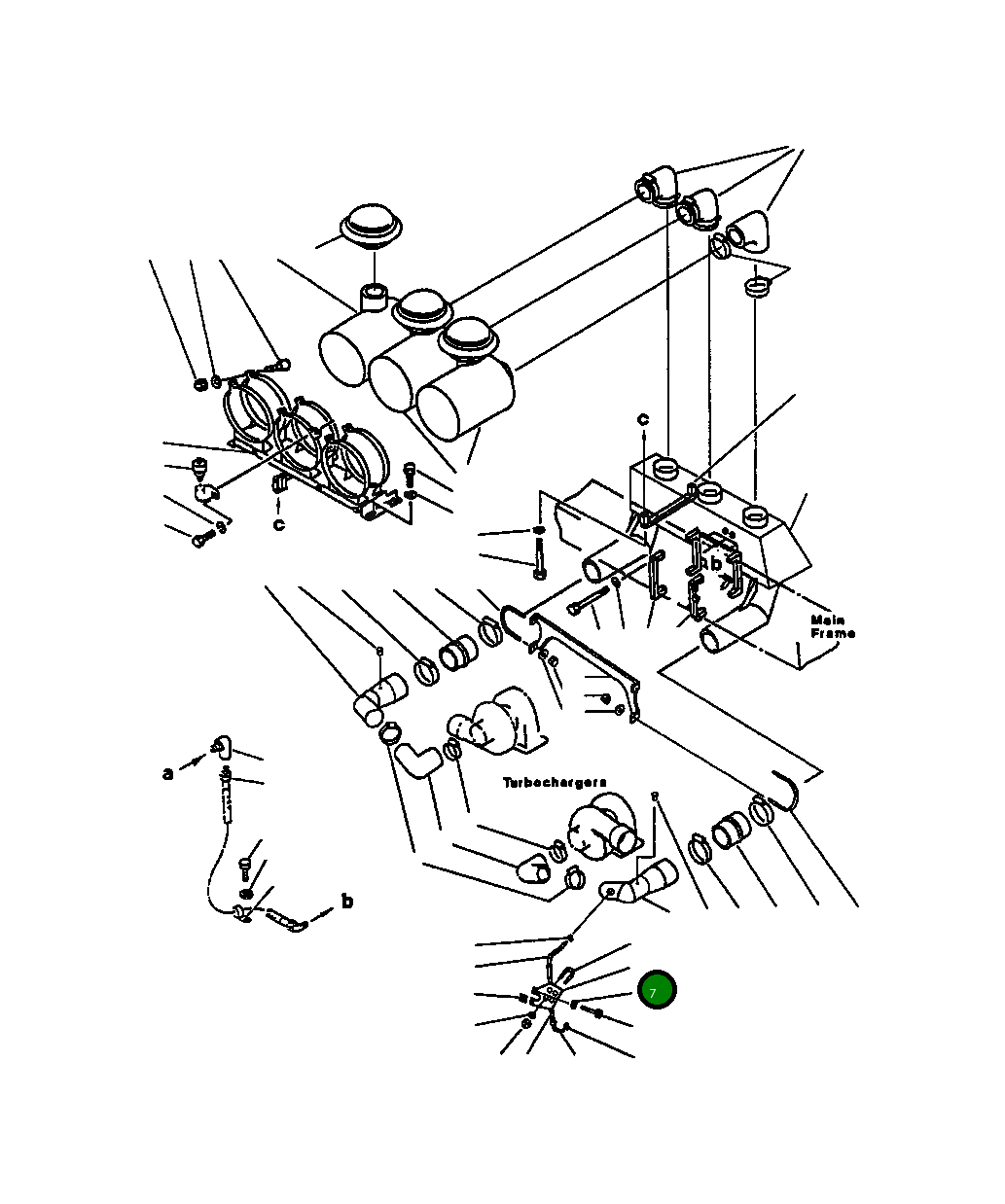 c
c
b
Main Frame
a
Turbochargers
b
7