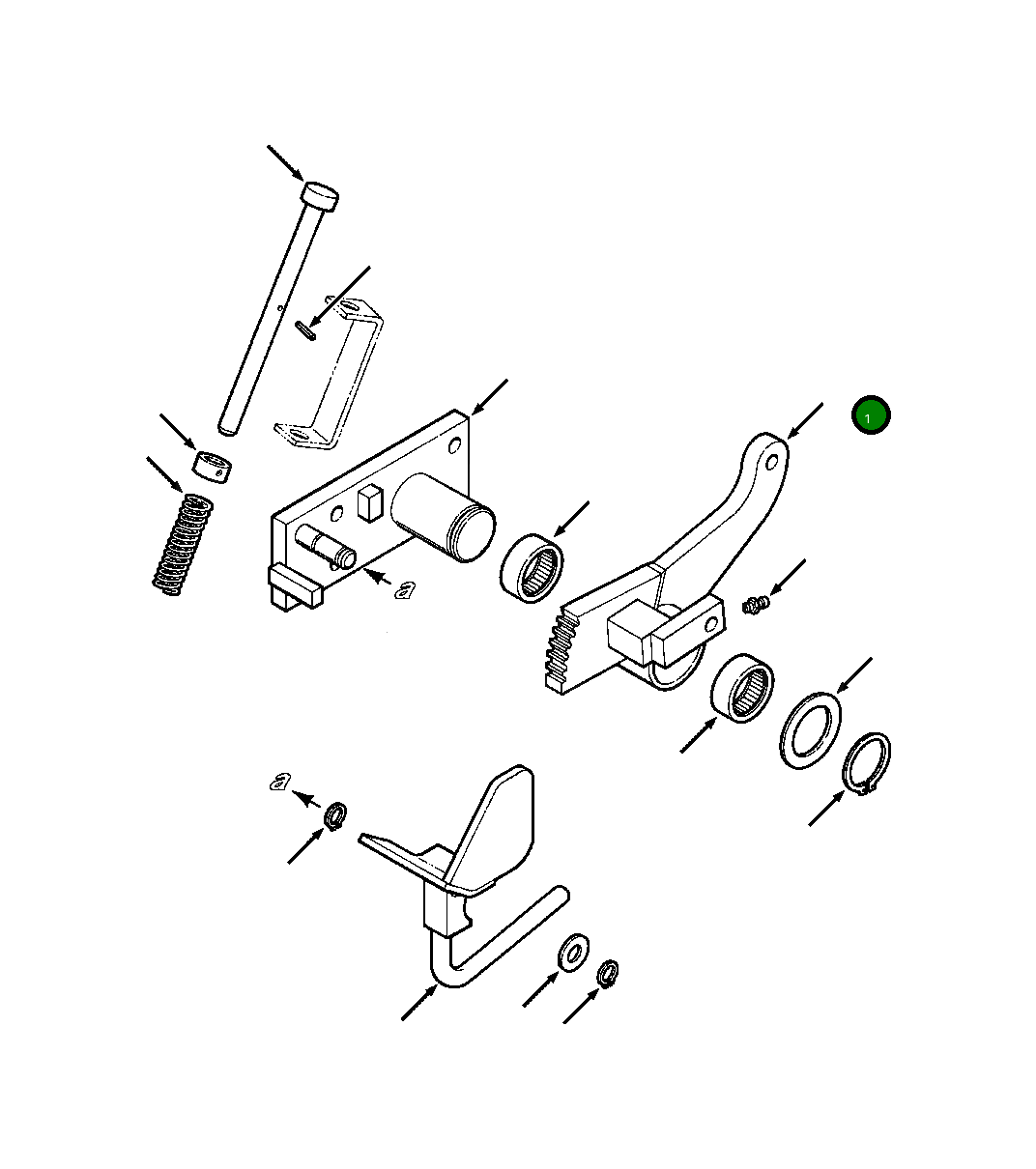 1

a

a