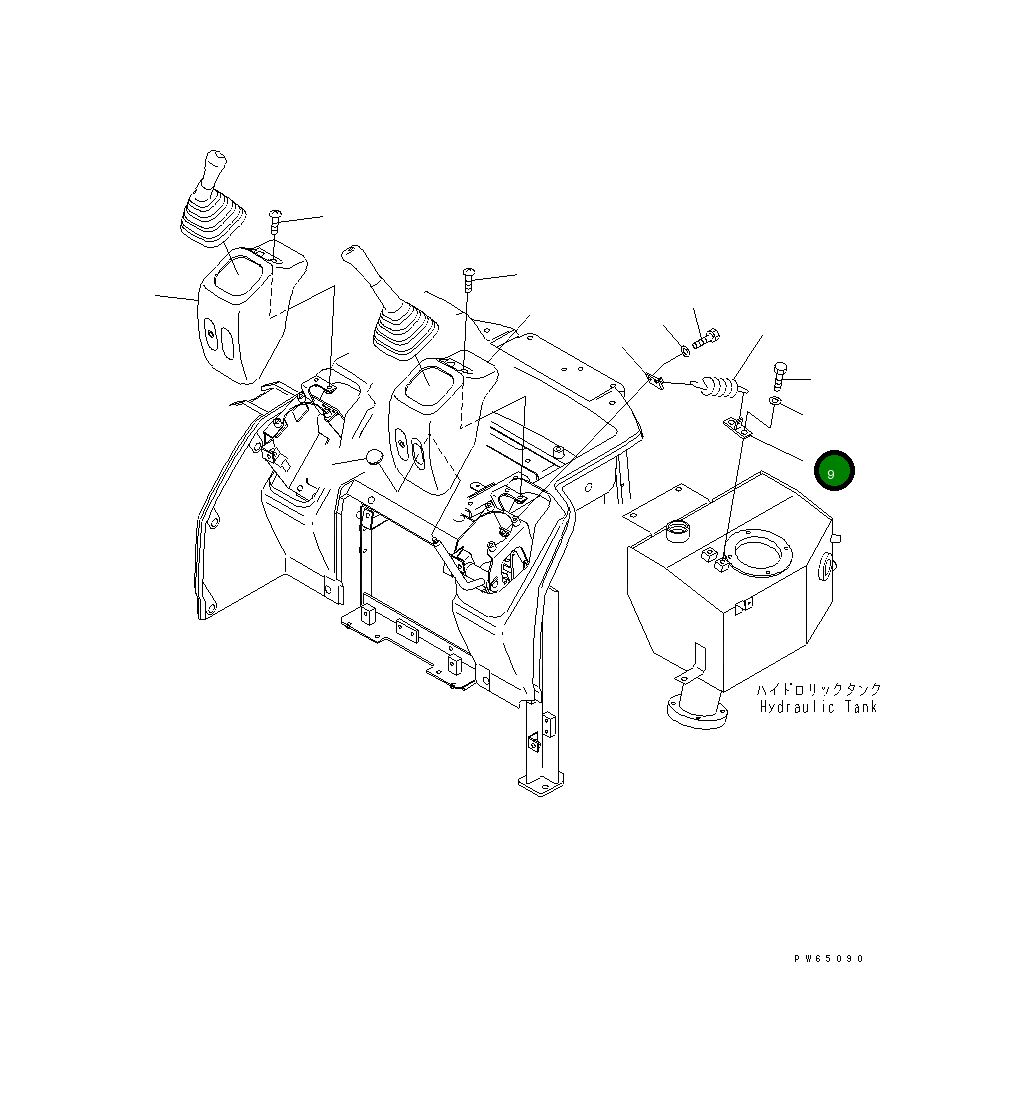 9

ハイドロリックタンク
Hydraulic Tank

PW65090