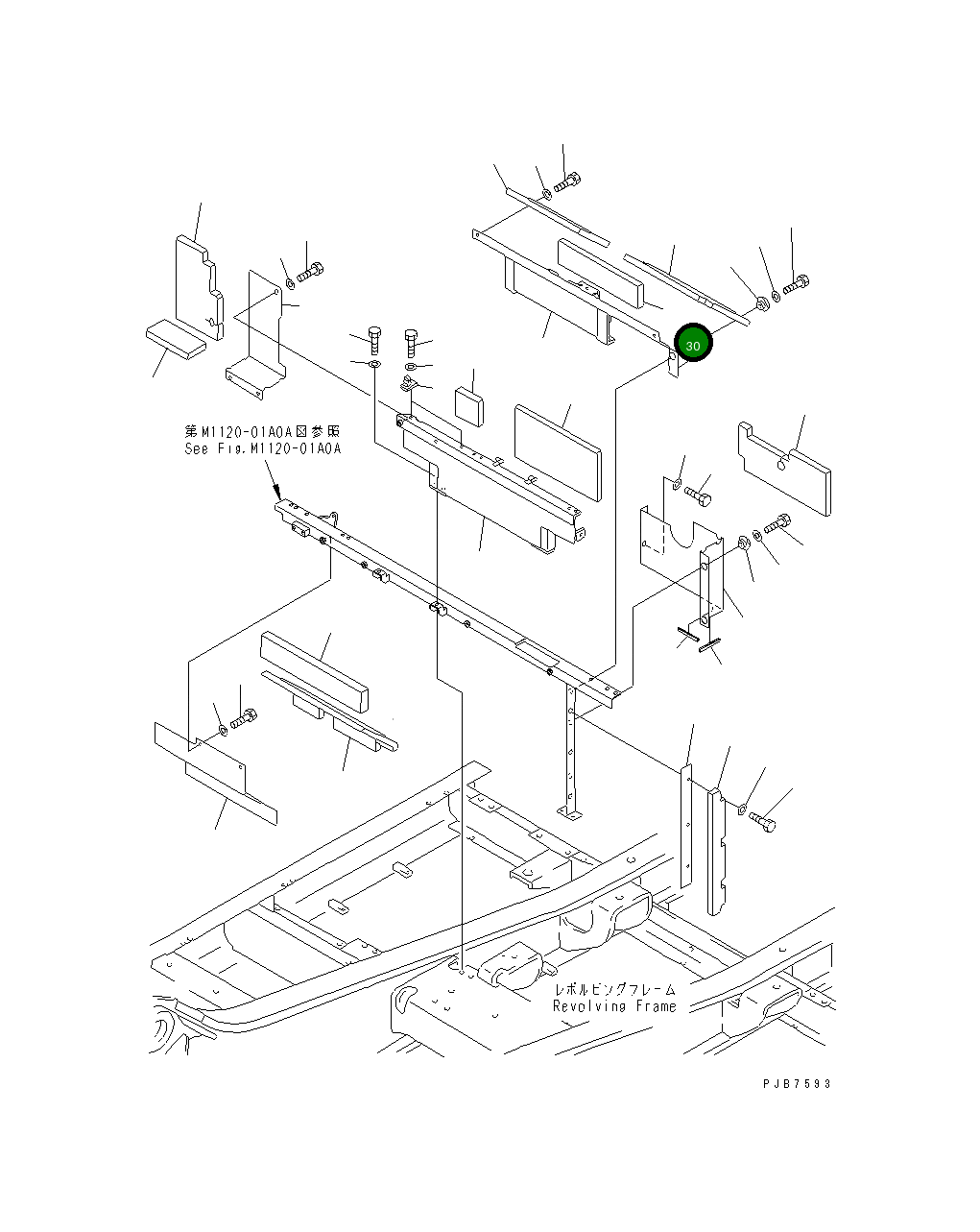 30

第M1120-01A0A図参照
See Fig.M1120-01A0A

レボルビングフレーム
Revolving Frame

PJB7593