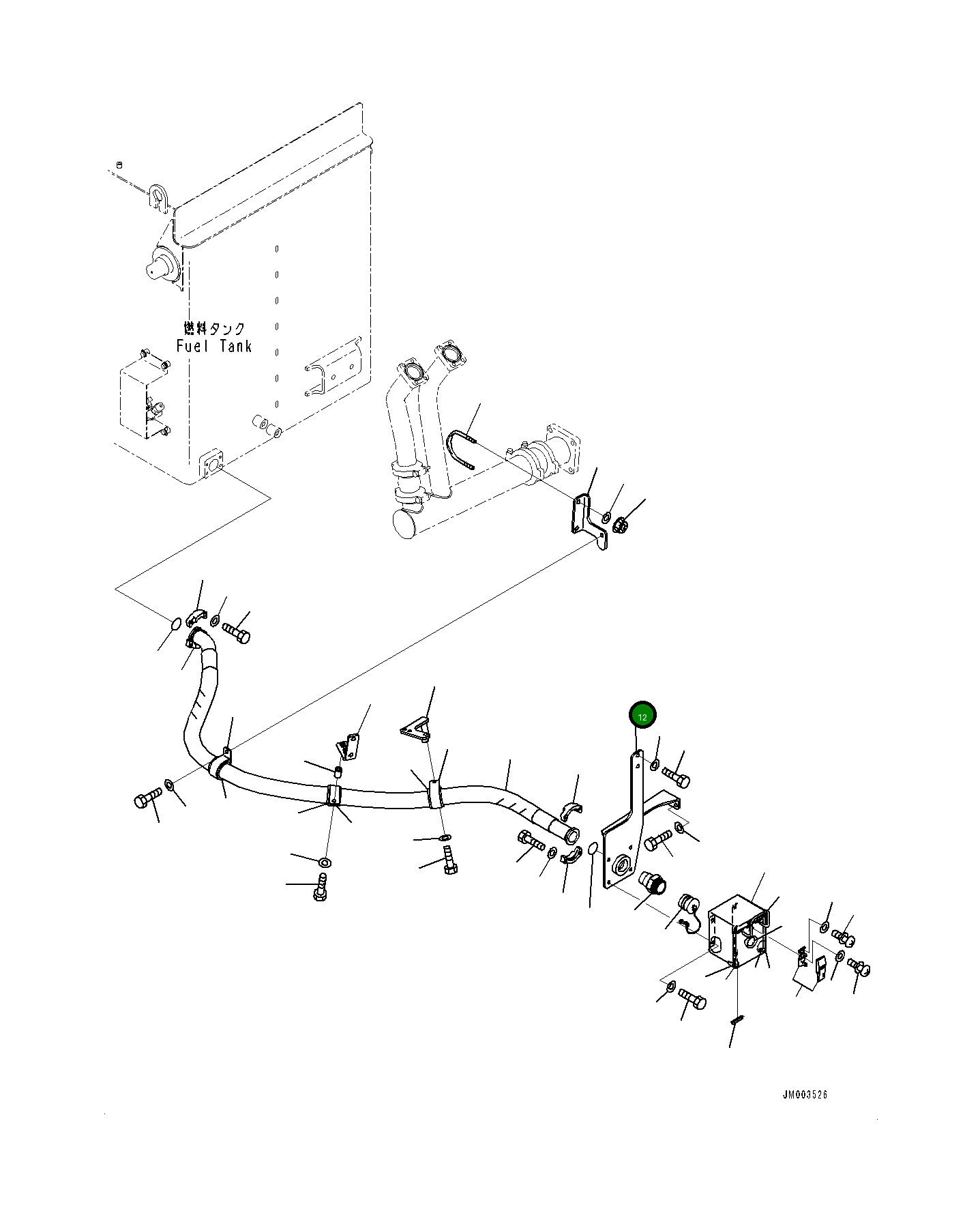 燃料タンク
Fuel Tank

12

JM003526