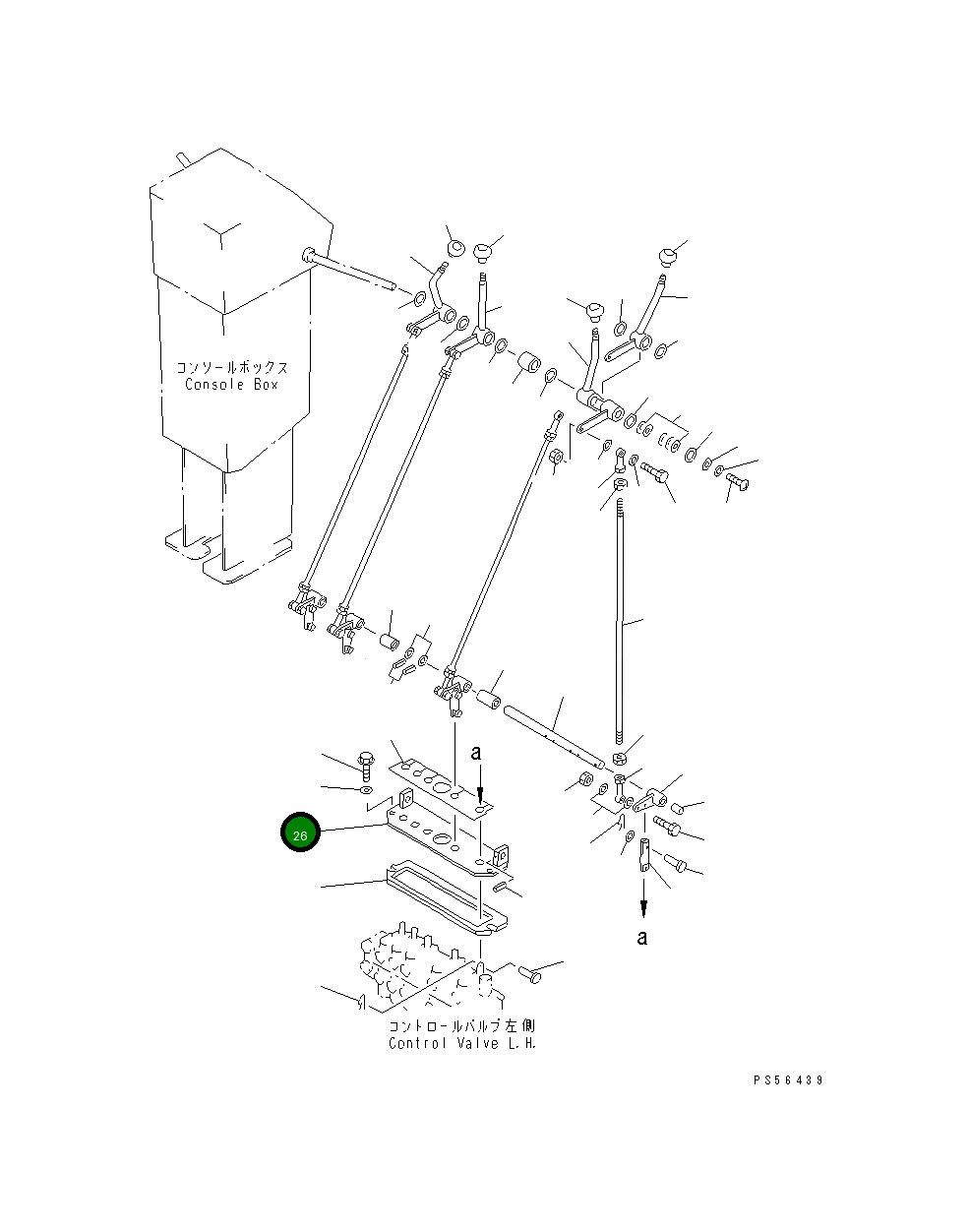 コンソールボックス
Console Box

a

26

a

コントロールバルブ左側
Control Valve L.H.

PS56439