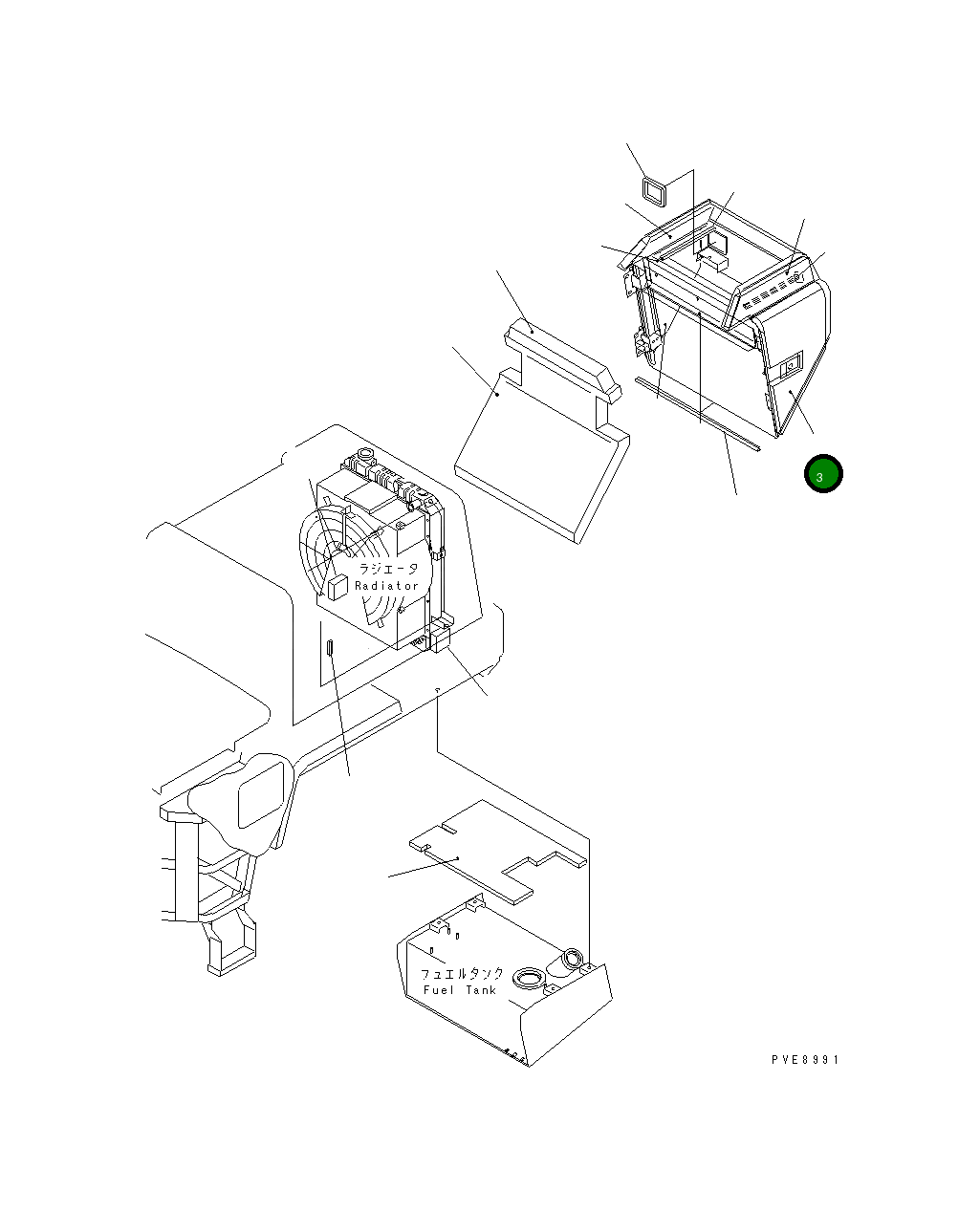 3

ラジエータ
Radiator

フュエルタンク
Fuel Tank

PVE8991