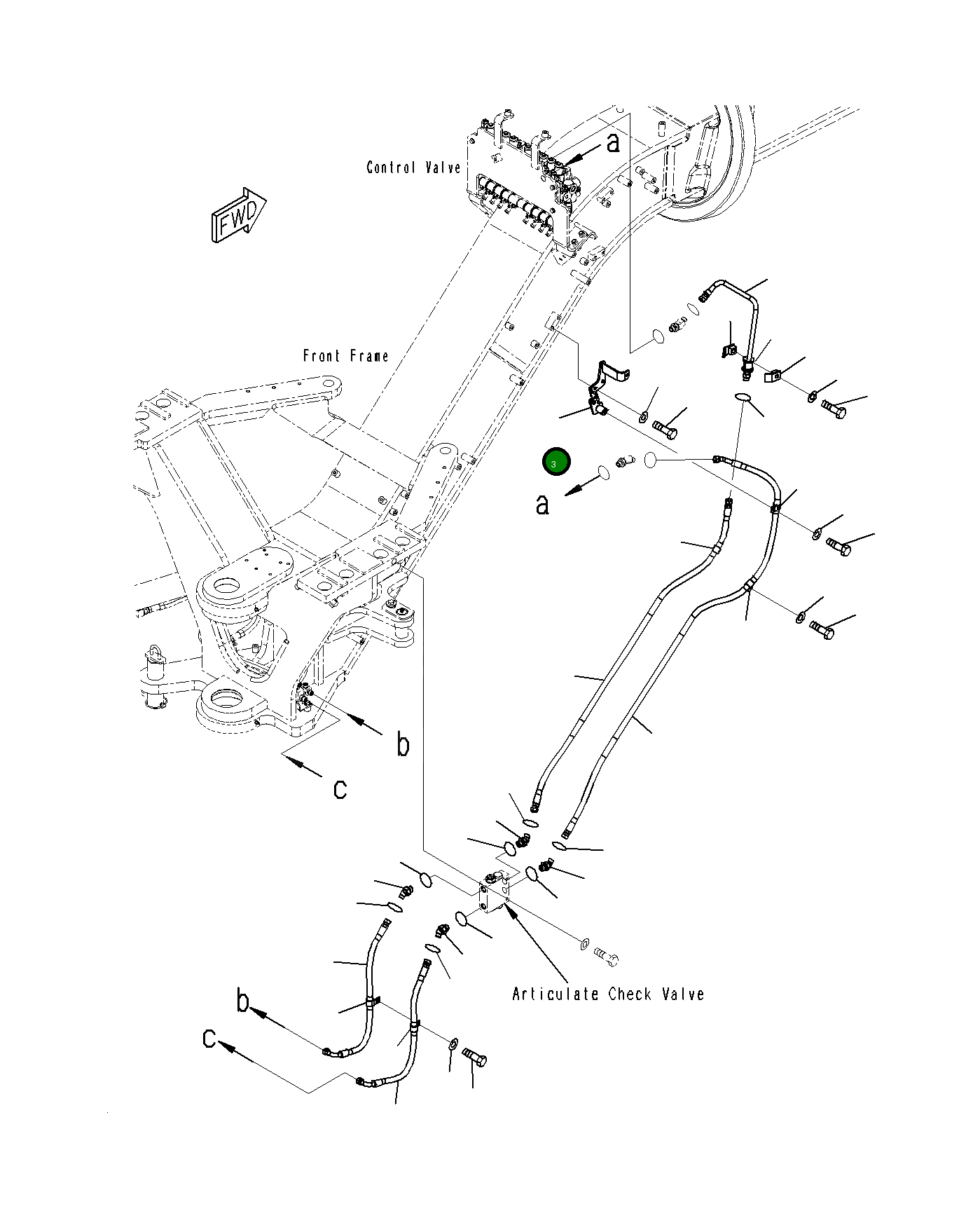 a
Control Valve
FWD
Front Frame
3
a
b
c
Articulate Check Valve
b
c