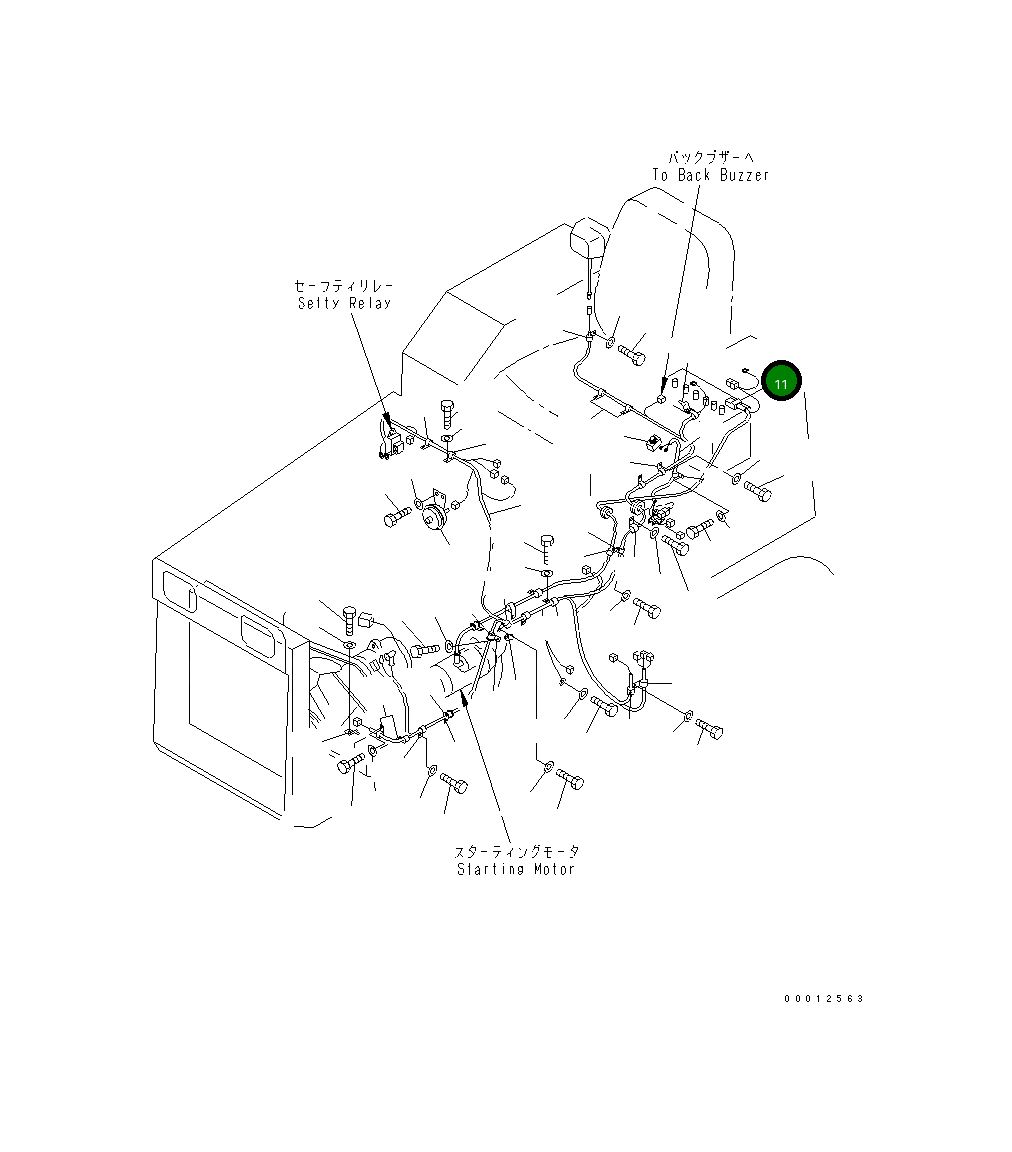 バックブザーへ
To Back Buzzer

セーフティリレー
Sefty Relay

11

スターティングモータ
Starting Motor

00012563