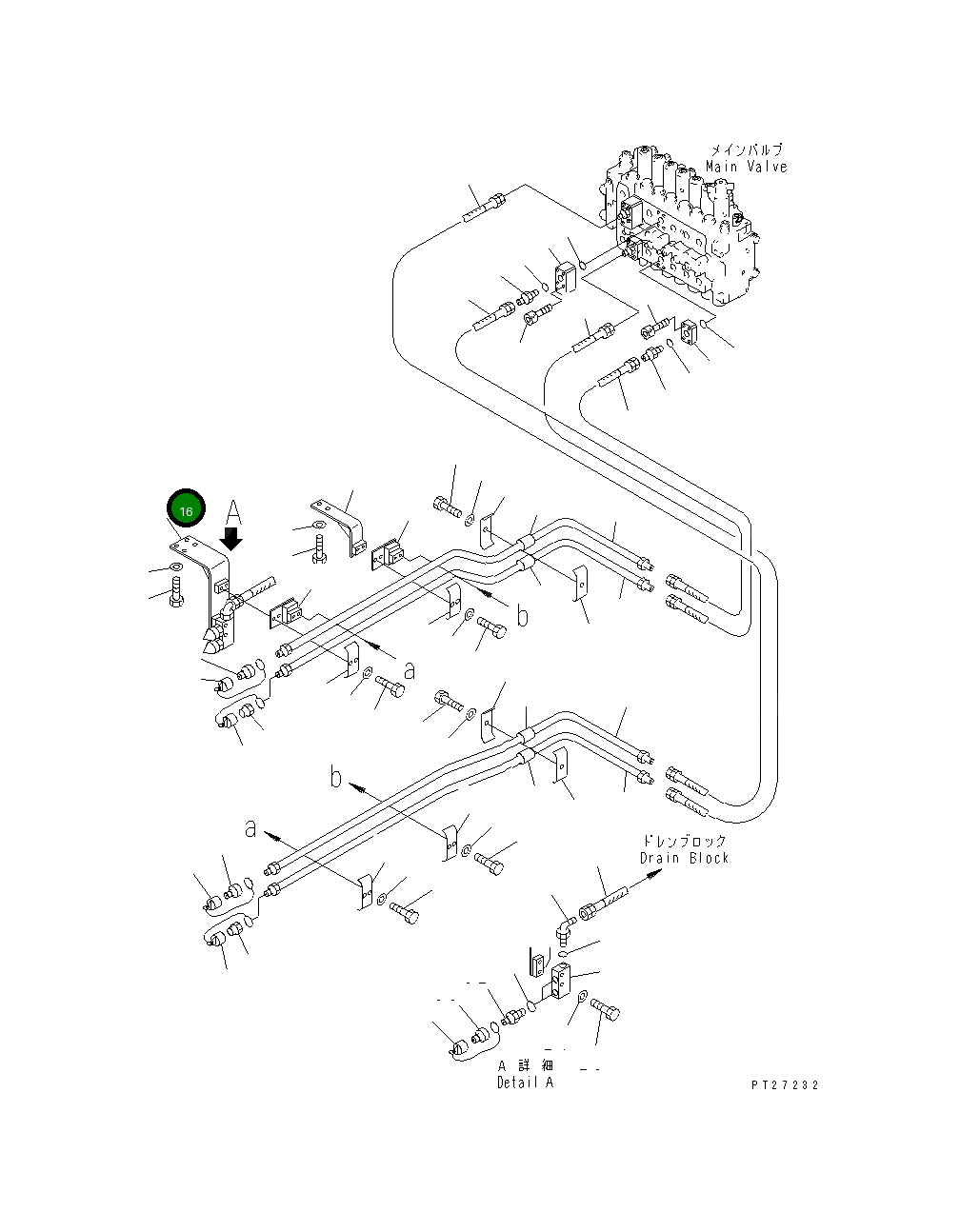 メインバルブ
Main Valve

16

A

b

a

b

a

ドレンブロック
Drain Block

A 詳 細
Detail A

PT27232