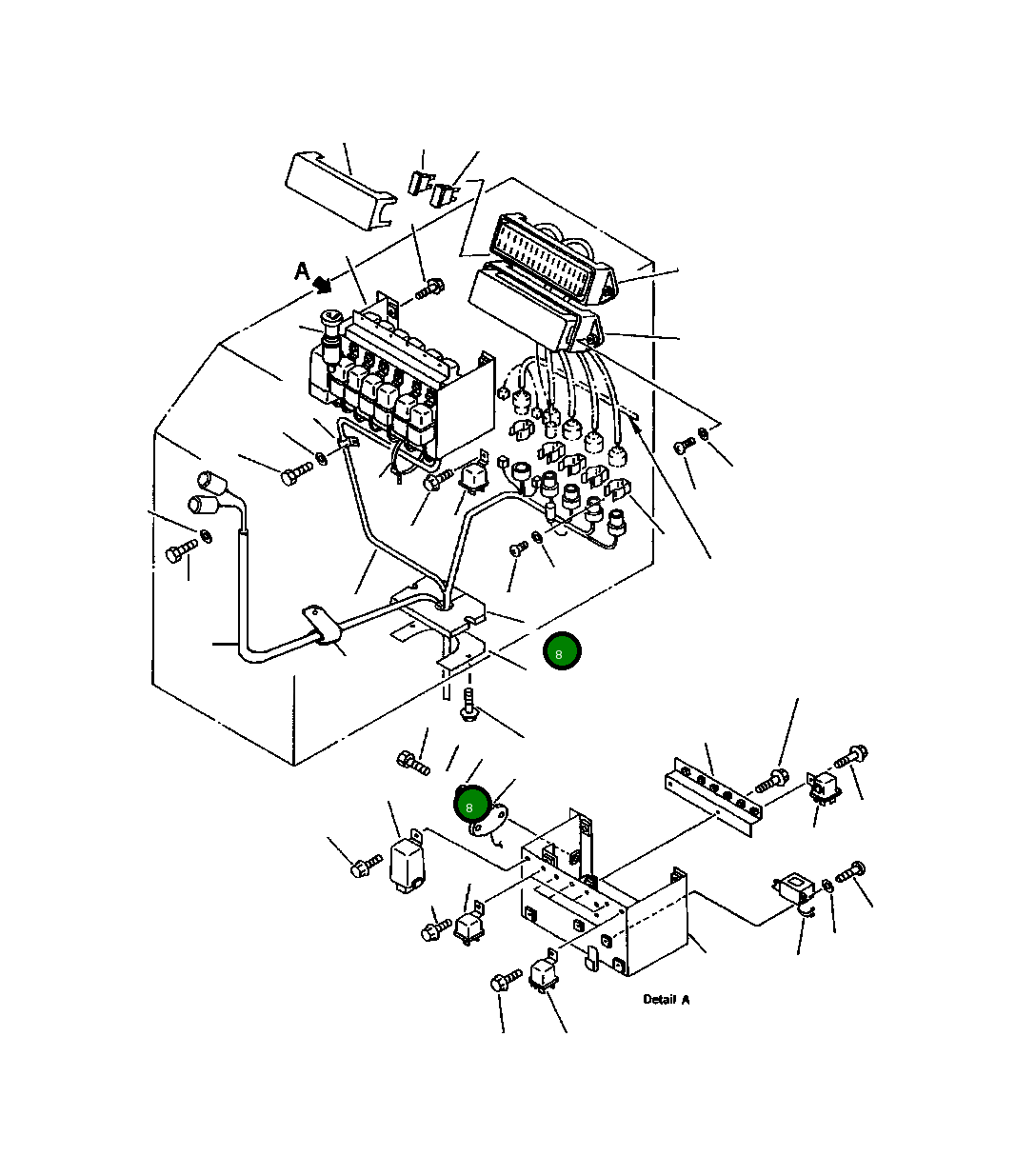 A

8

8

Detail A