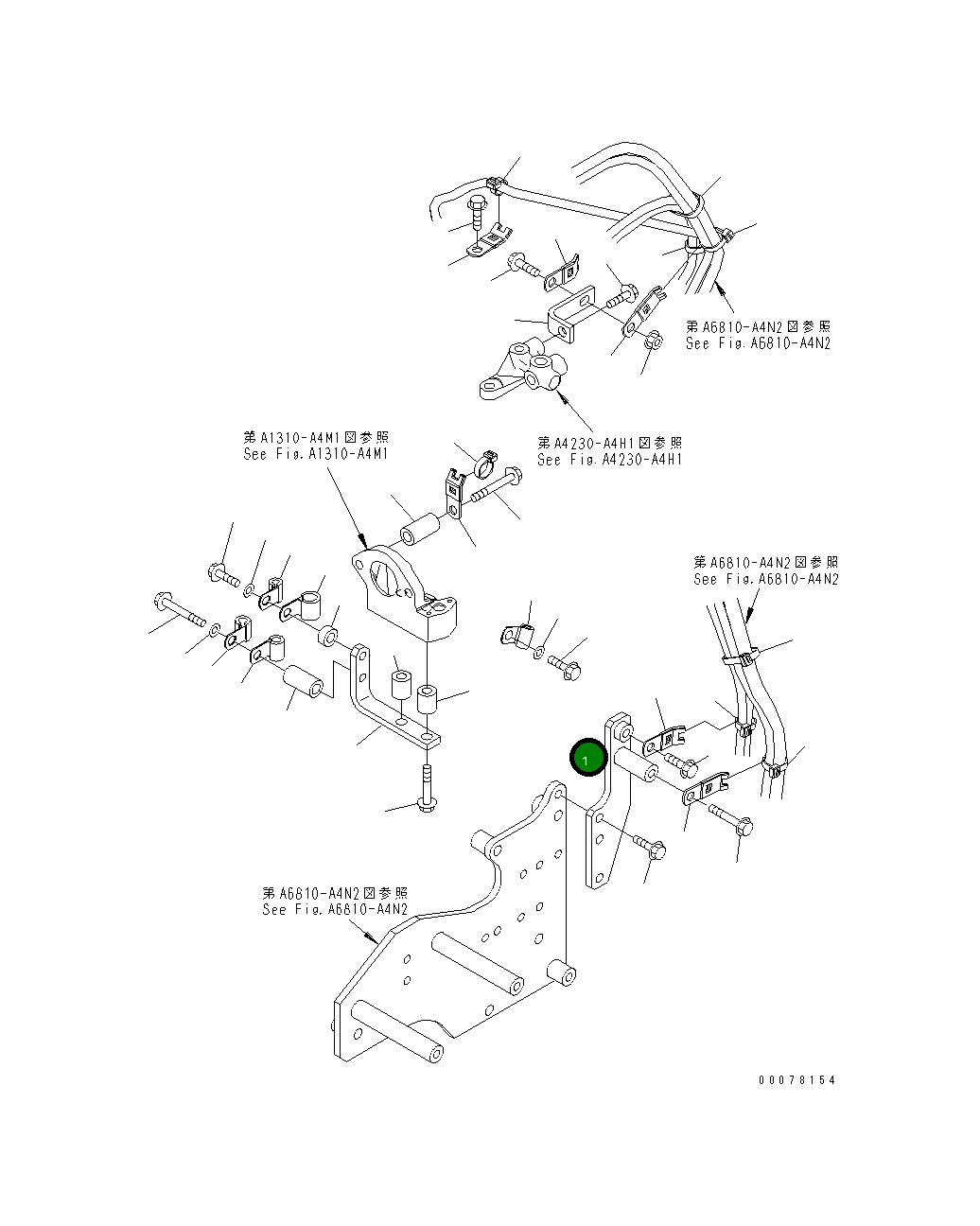 第A6810-A4N2図参照
See Fig.A6810-A4N2

第A1310-A4M1図参照
See Fig.A1310-A4M1

第A4230-A4H1図参照
See Fig.A4230-A4H1

第A6810-A4N2図参照
See Fig.A6810-A4N2

1

第A6810-A4N2図参照
See Fig.A6810-A4N2

00078154