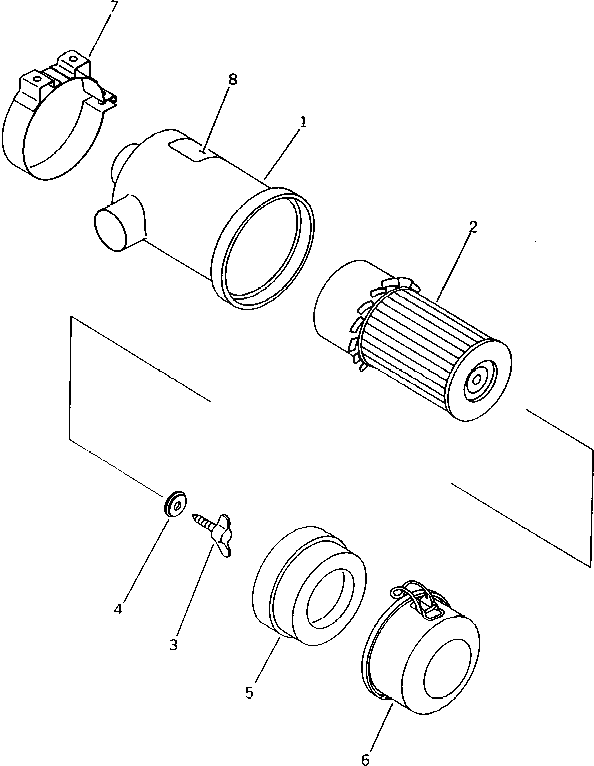 7
8
1
2
4
3
5
6