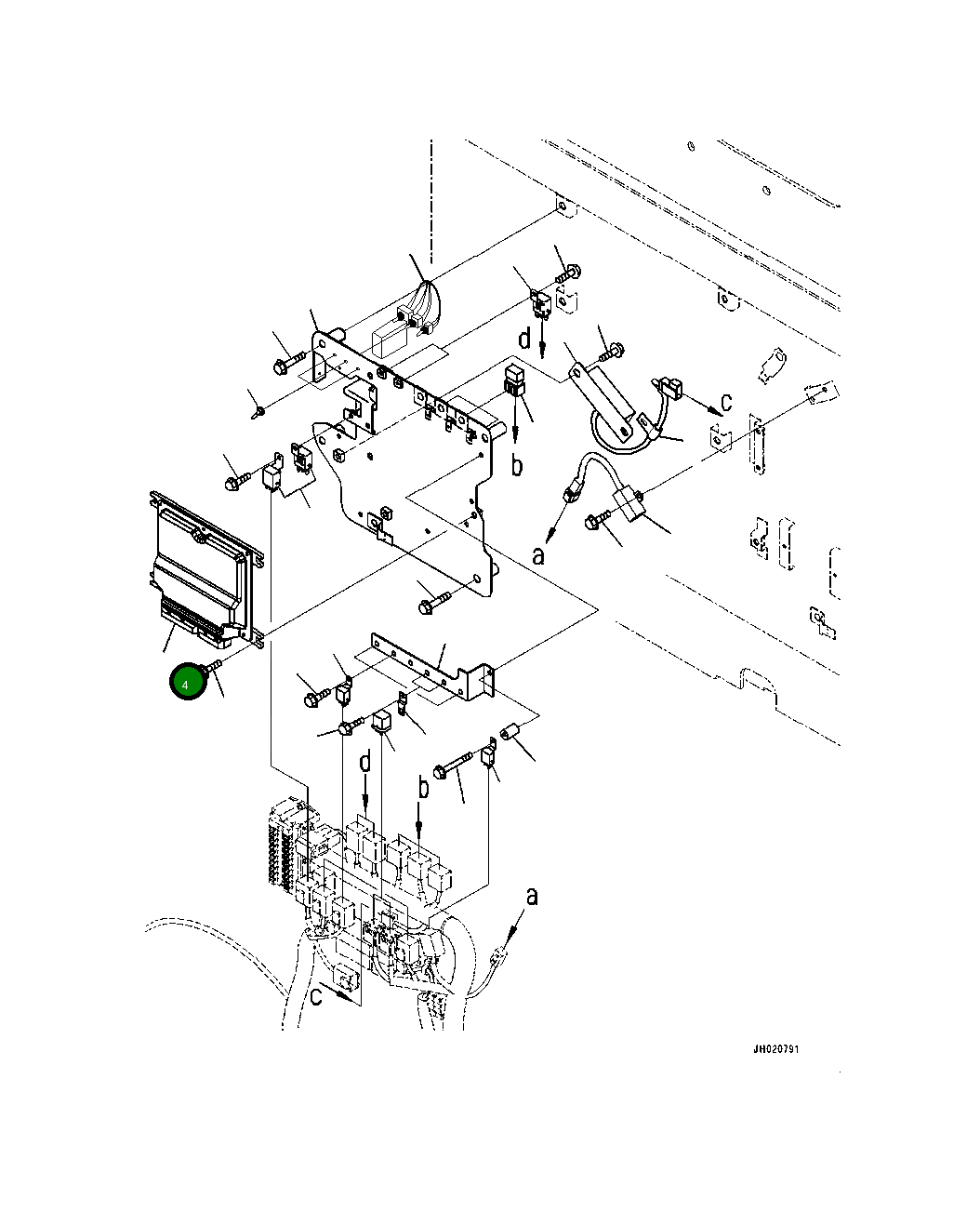 d
c
b
a
4
d
b
a
c
JH020791