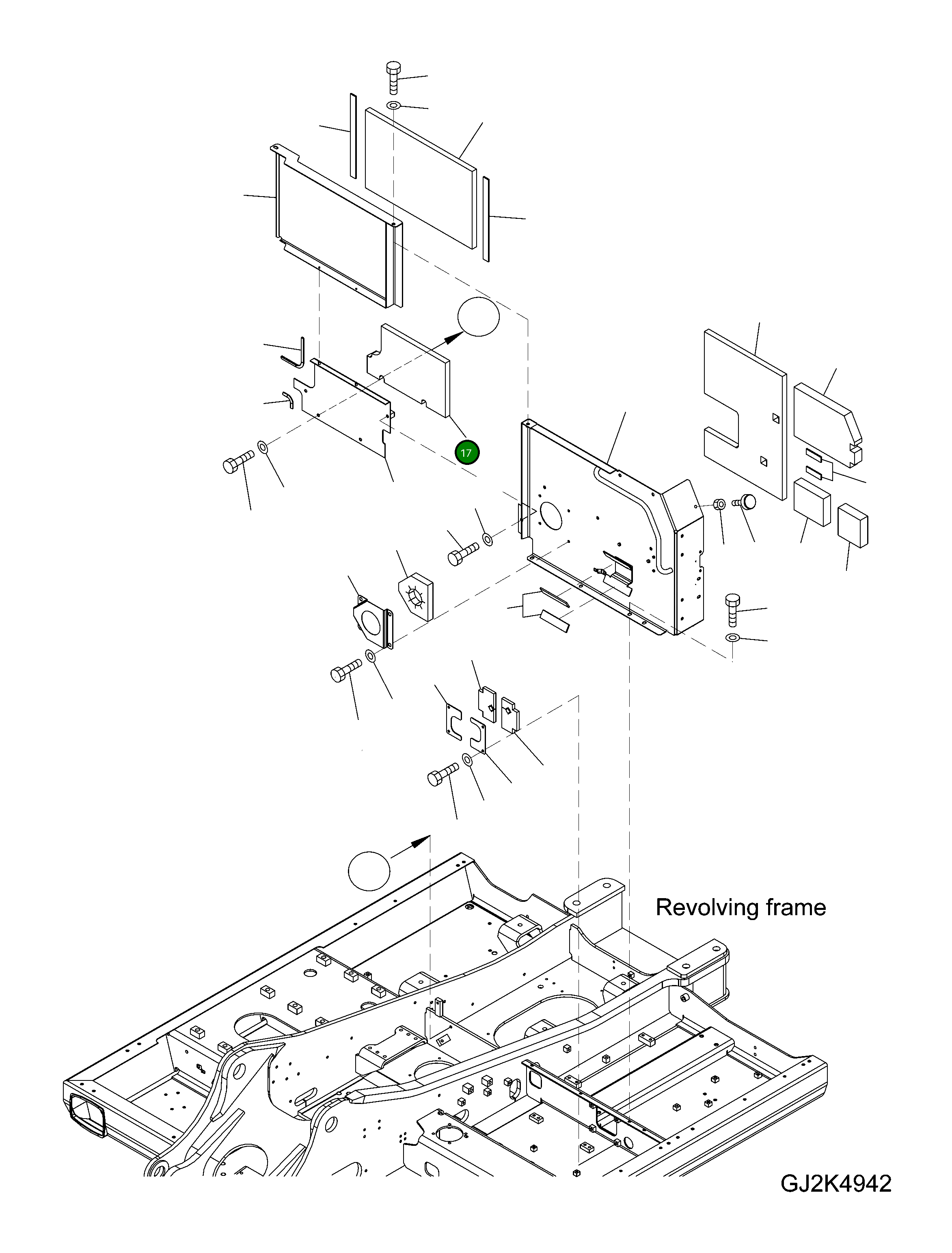 17

Revolving frame

GJ2K4942