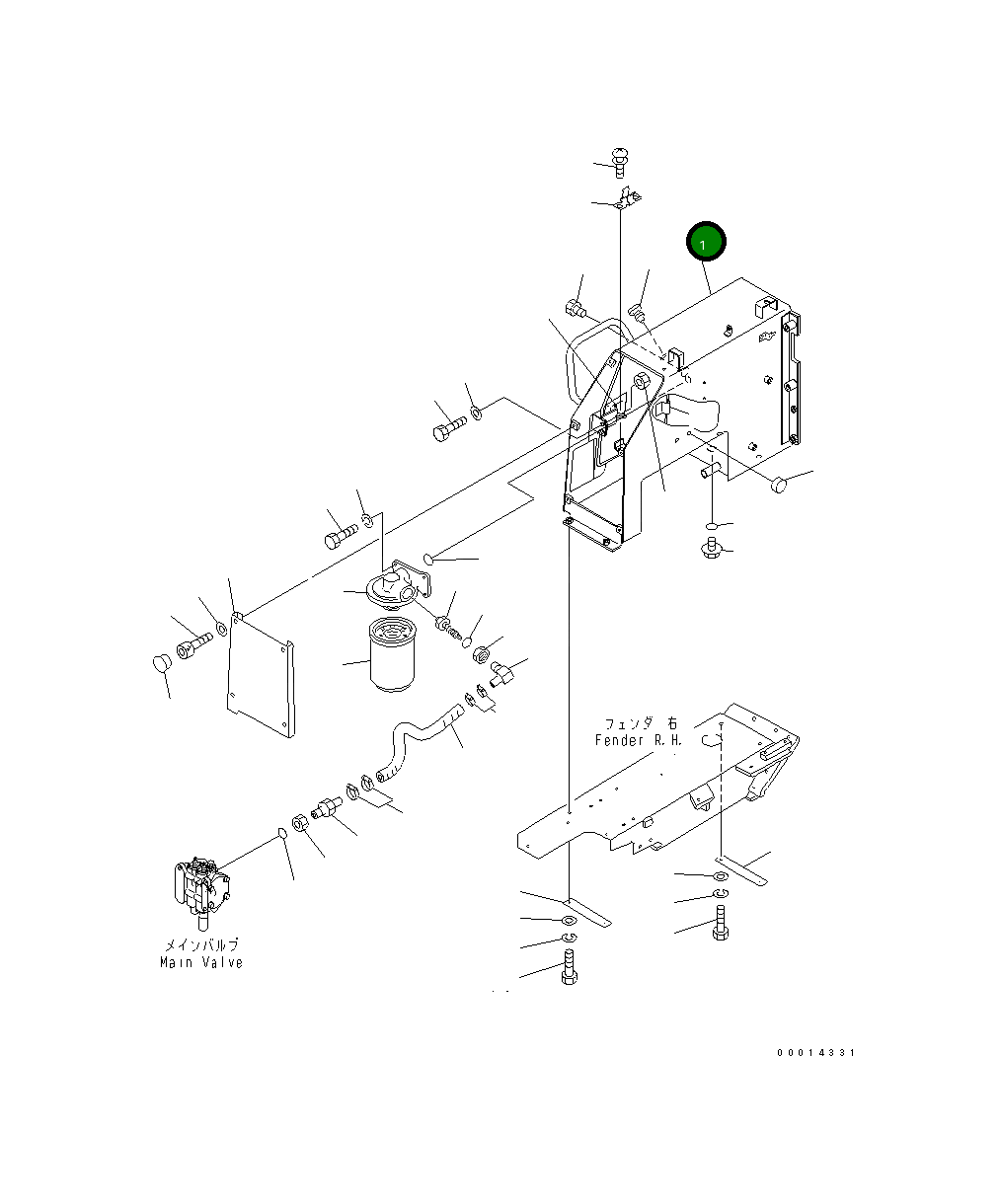 1

フェンダ 右
Fender R.H.

メインバルブ
Main Valve

00014331