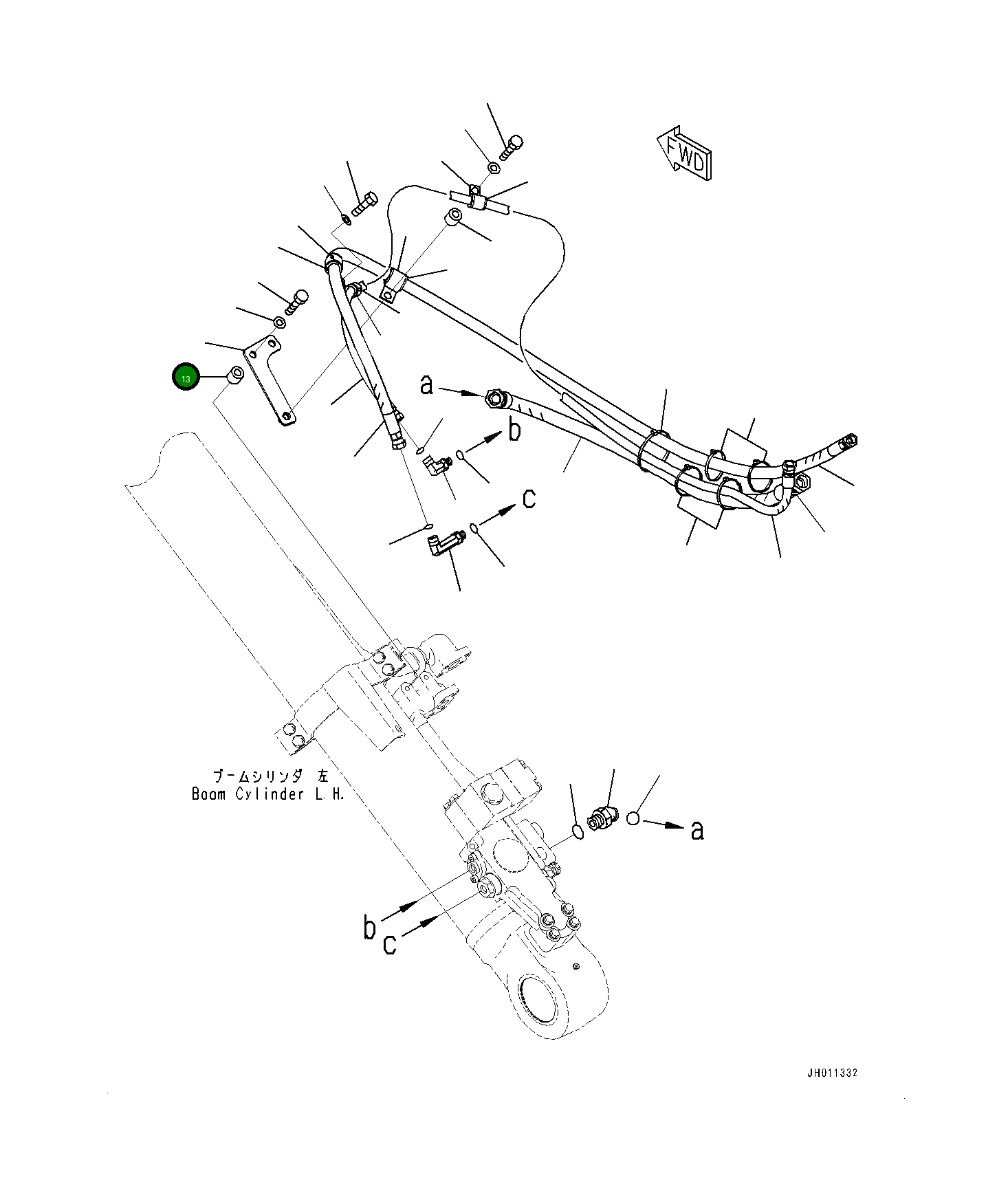 FWD

13

a

b

c

ブームシリンダ 左
Boom Cylinder L.H.

a

b

c

JH011332