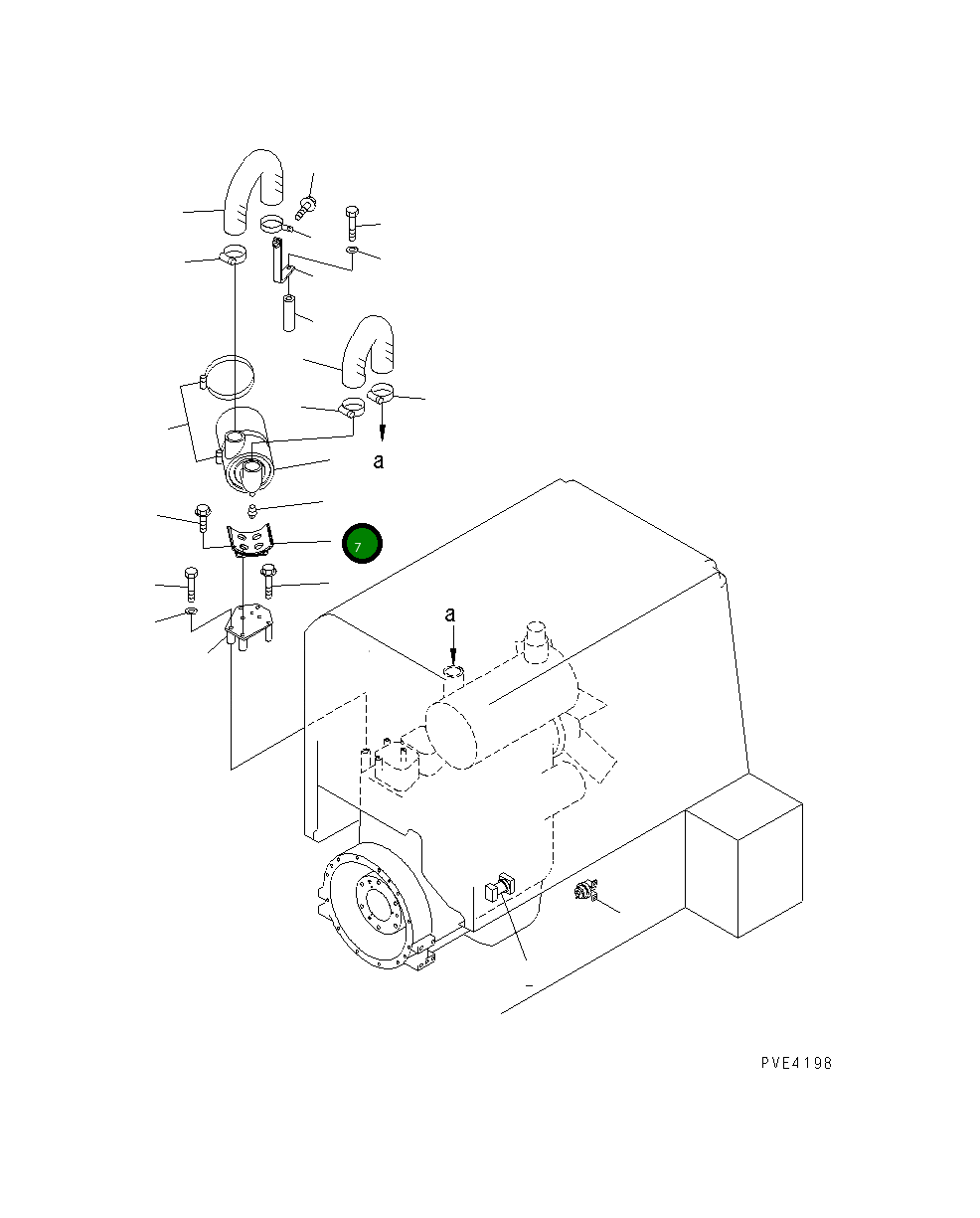 a

7

a

PVE4198