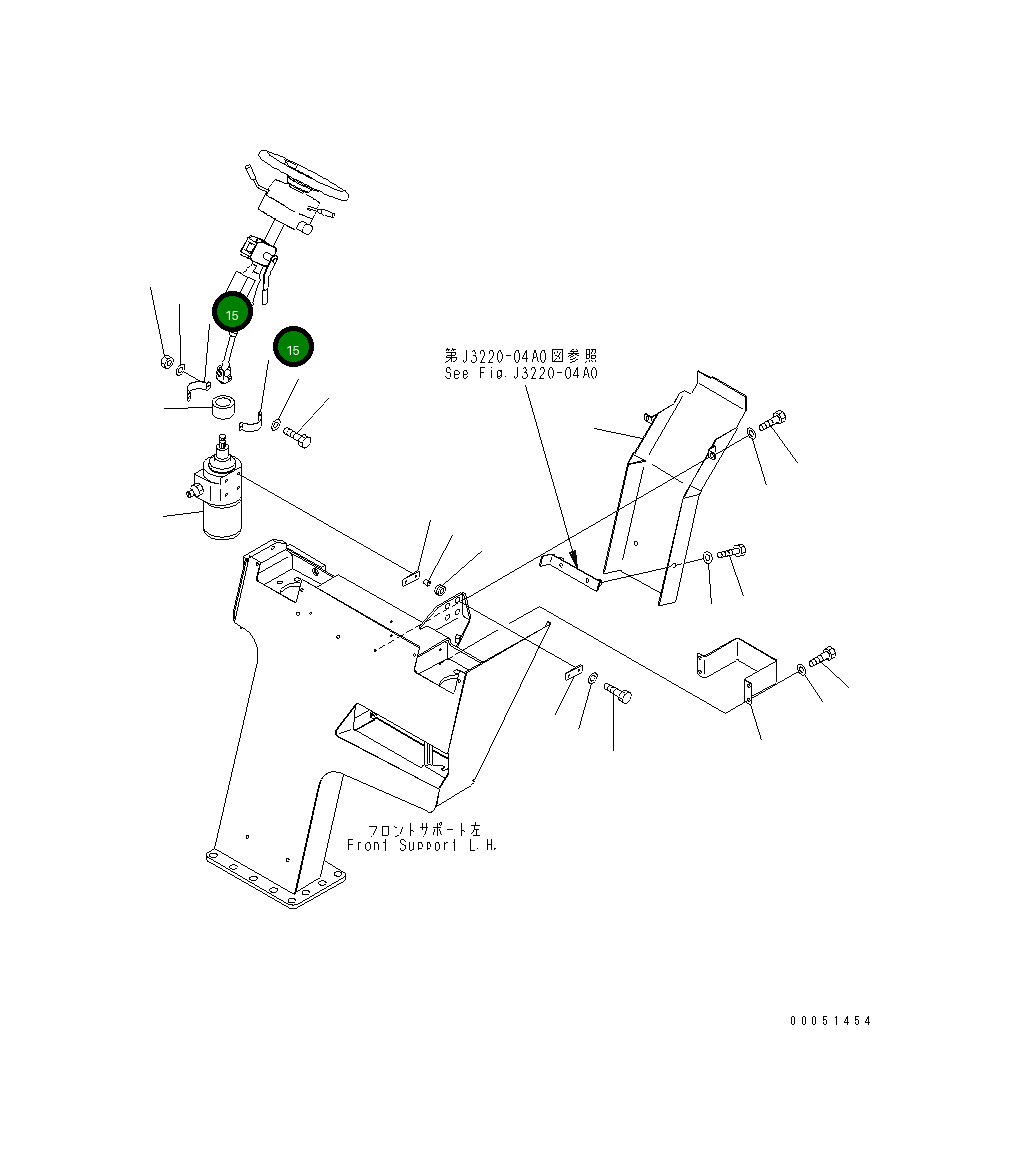 15

15

第J3220-04A0図参照
See Fig.J3220-04A0

フロントサポート左
Front Support L.H.

00051454