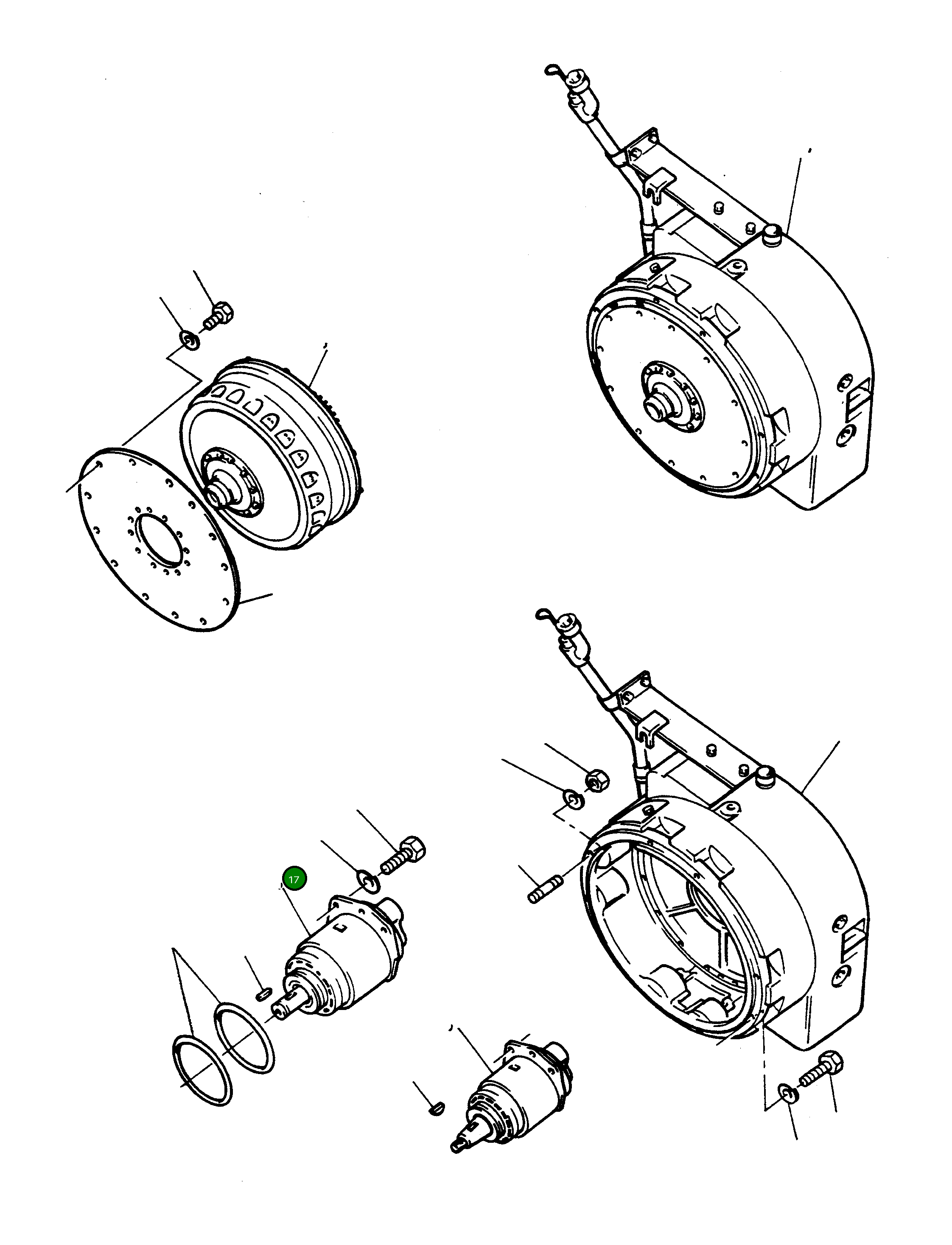 17