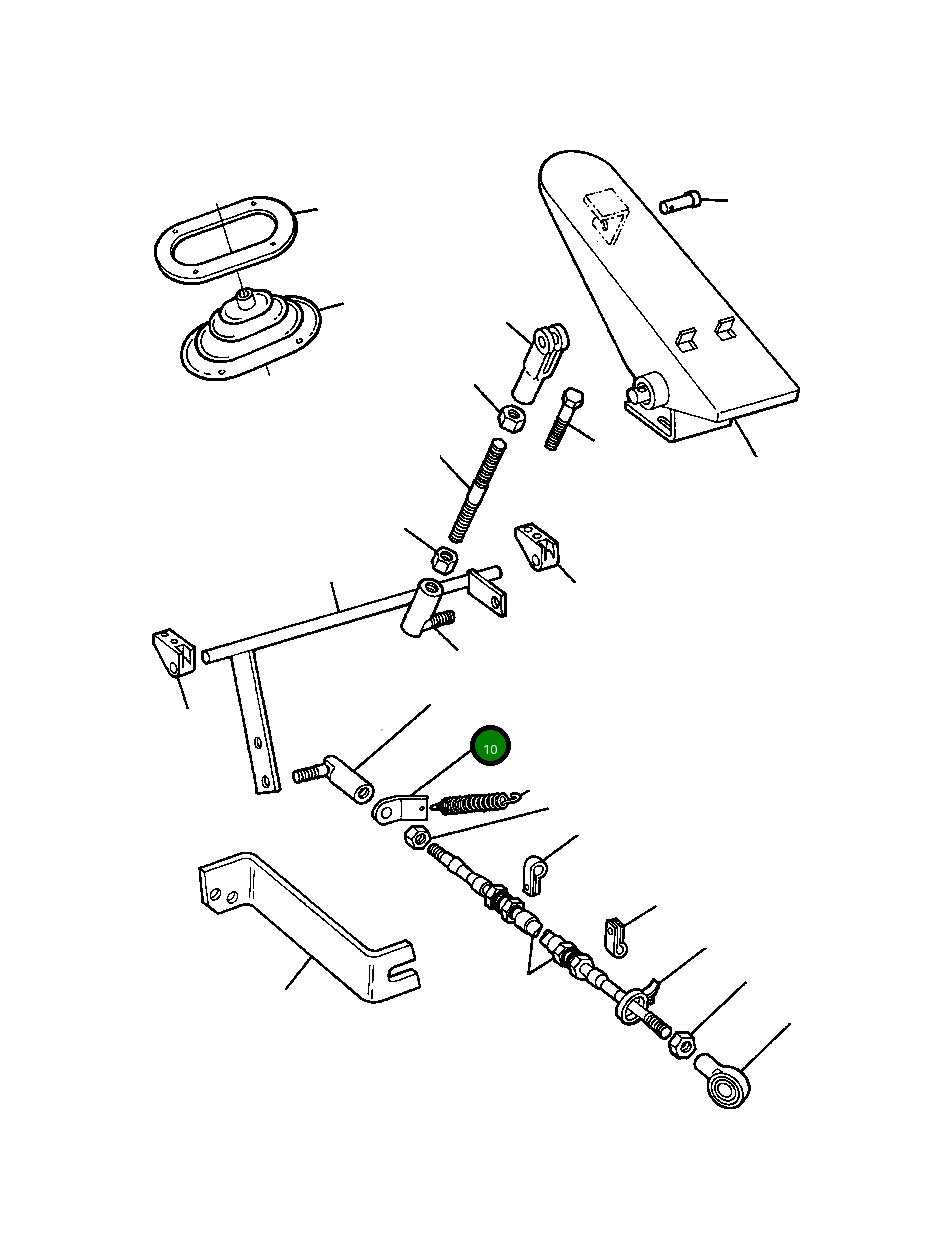 10