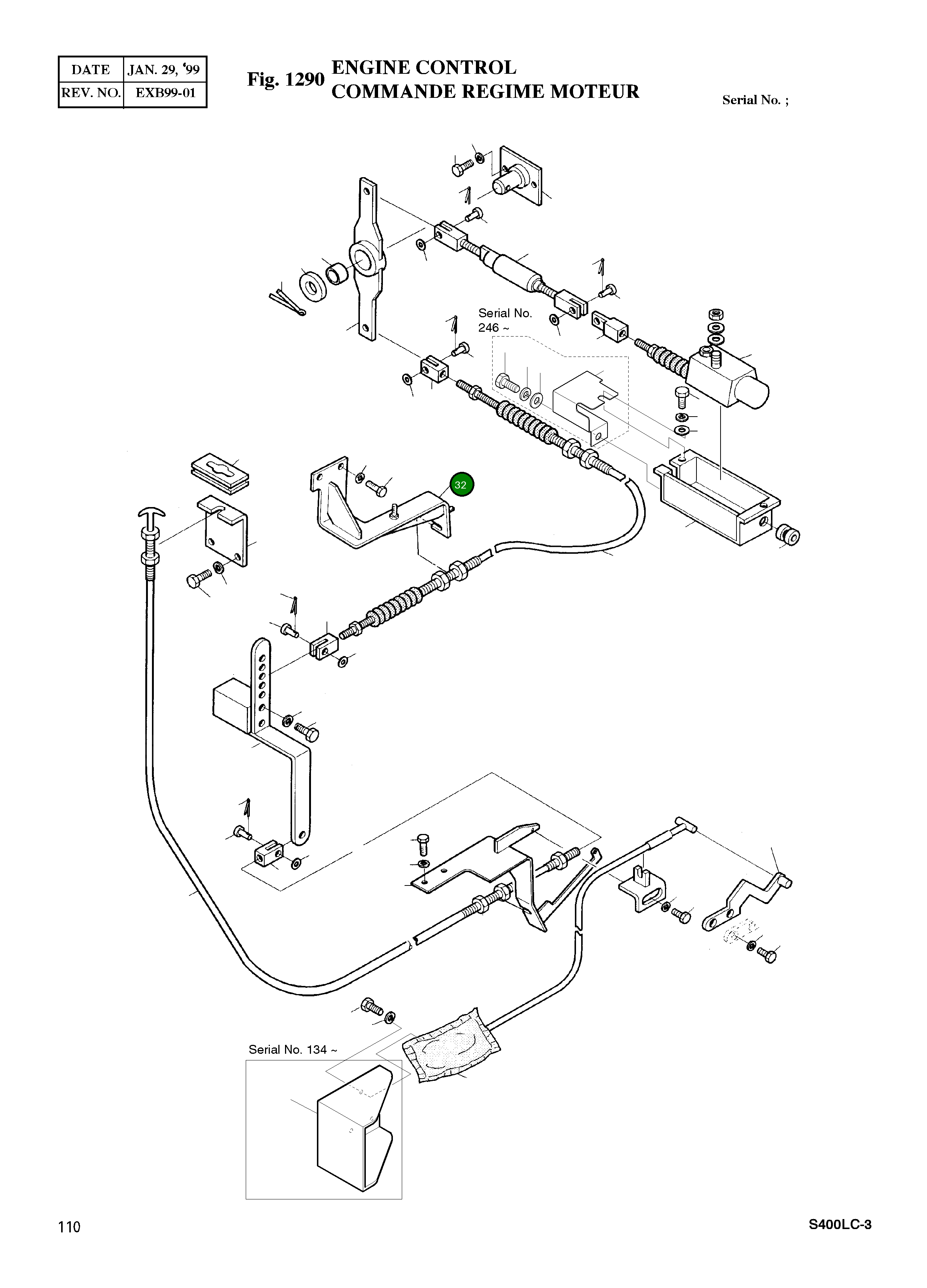 | DATE | JAN. 29, '99 |
|---|---|
| REV. NO. | EXB99-01 |

Fig. 1290 ENGINE CONTROL
COMMANDE REGIME MOTEUR

Serial No. ;

Serial No. 246 ~

32

Serial No. 134 ~

110

S400LC-3