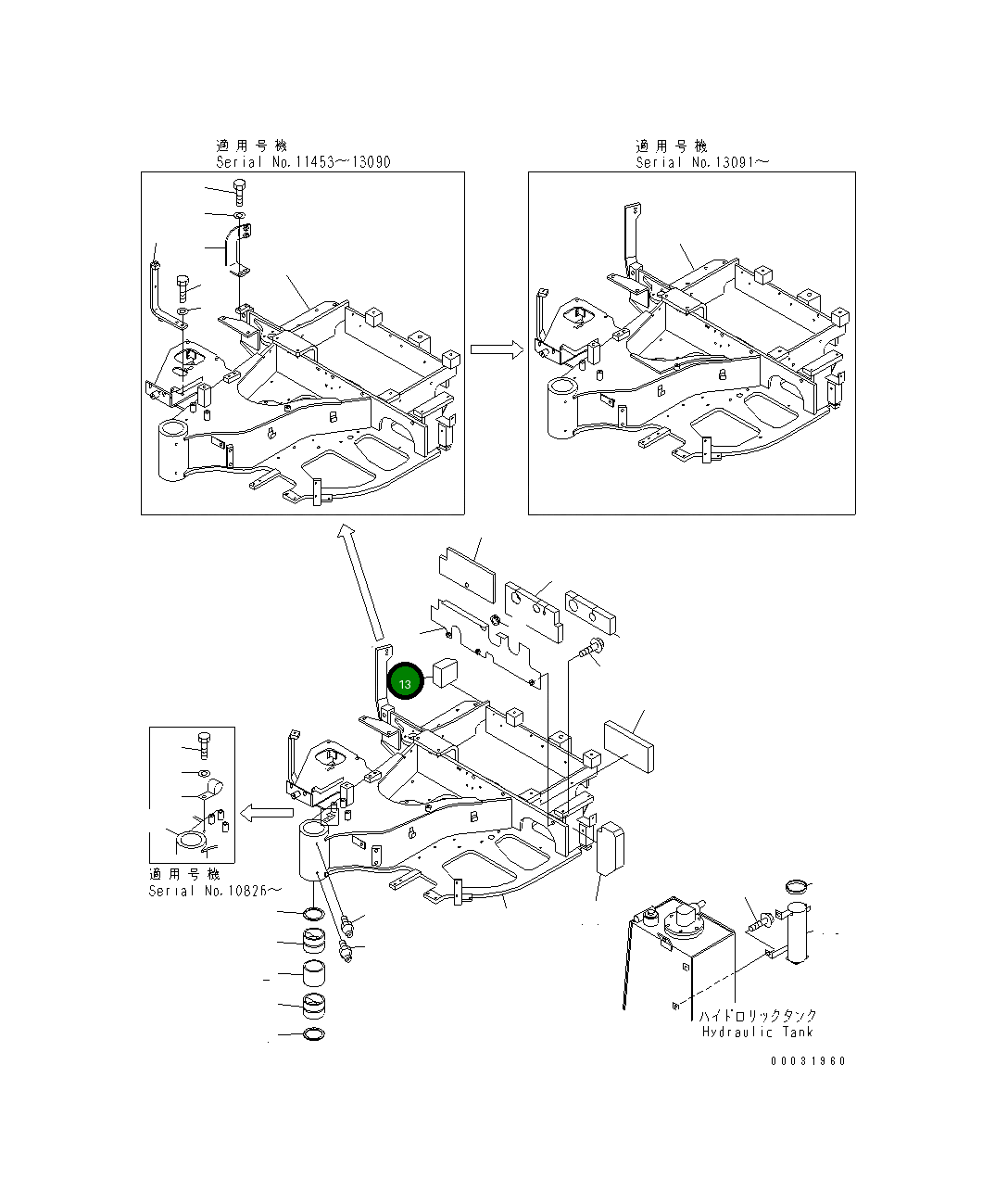 適用号機
Serial No.11453～13090

適用号機
Serial No.13091～

13

適用号機
Serial No.10826～

ハイドロリックタンク
Hydraulic Tank

00031960