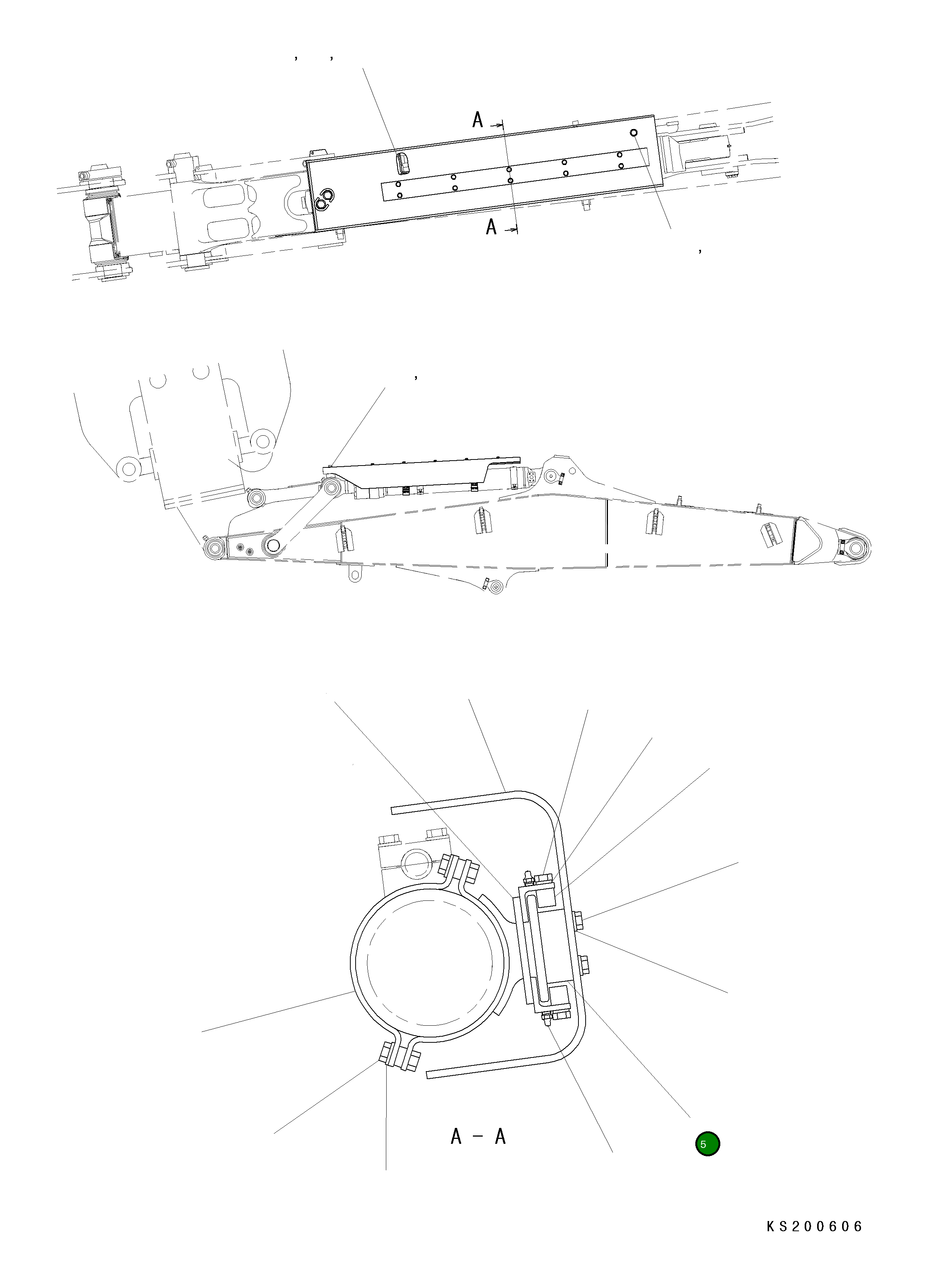 , ,

A

A

,

,

A - A

5

KS200606