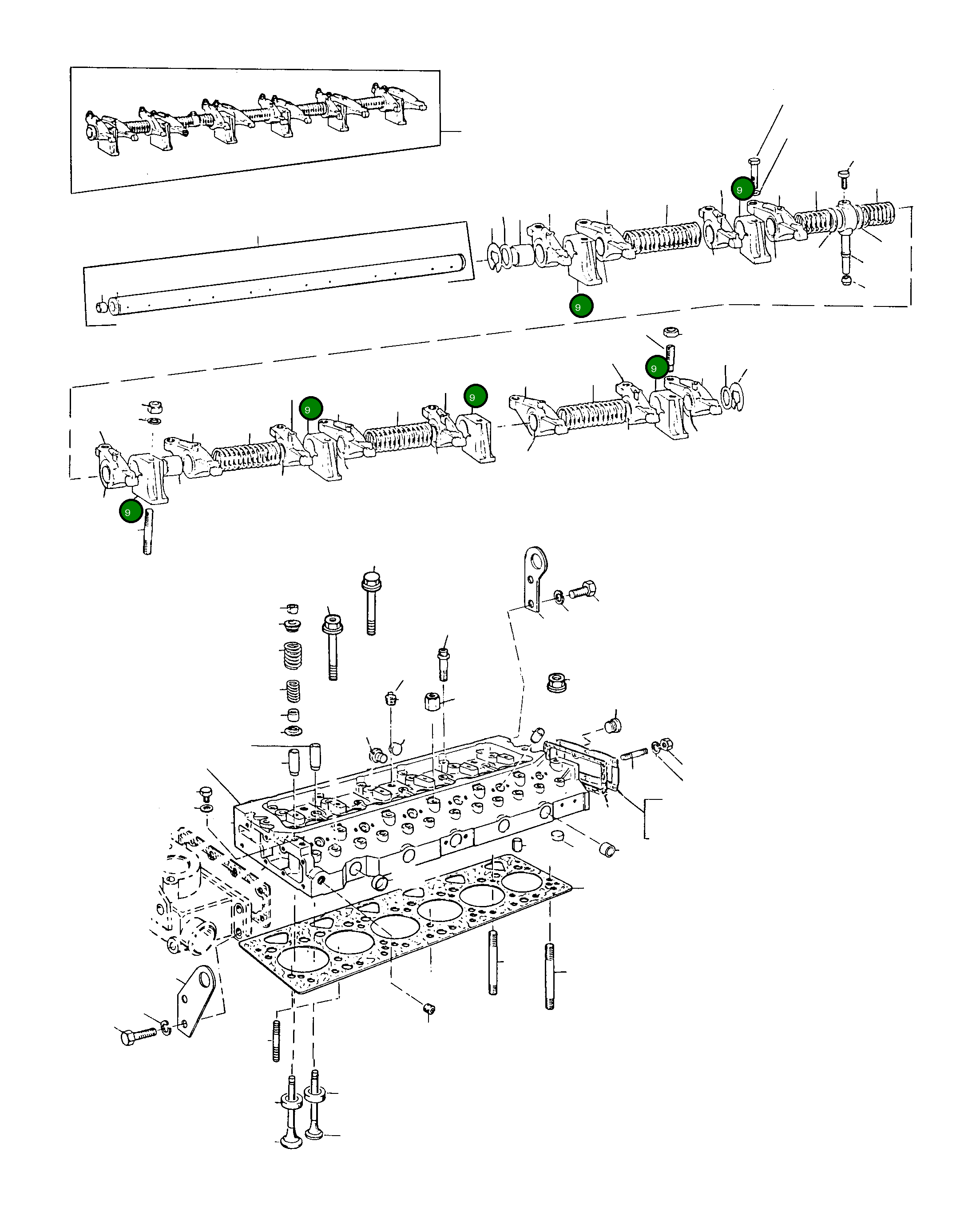 9
9
9
9
9
9