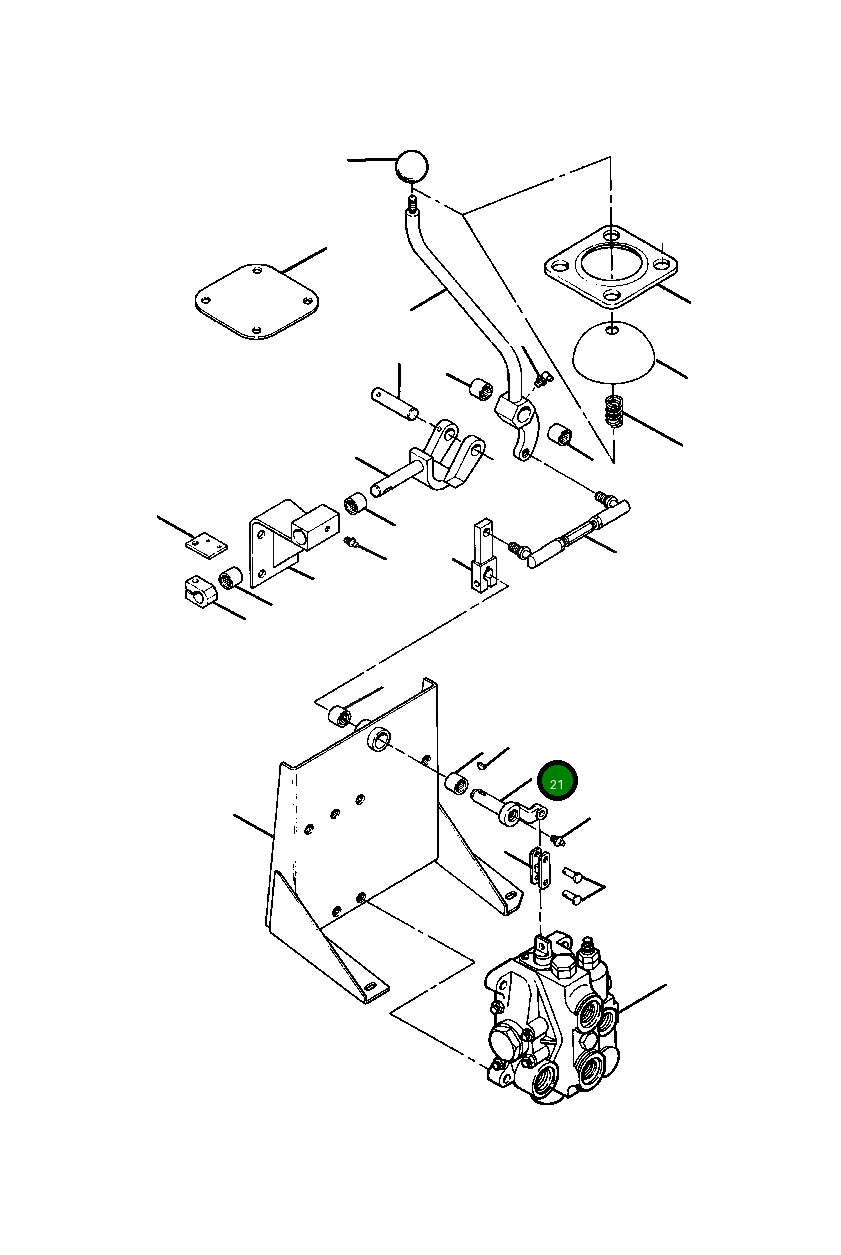 21