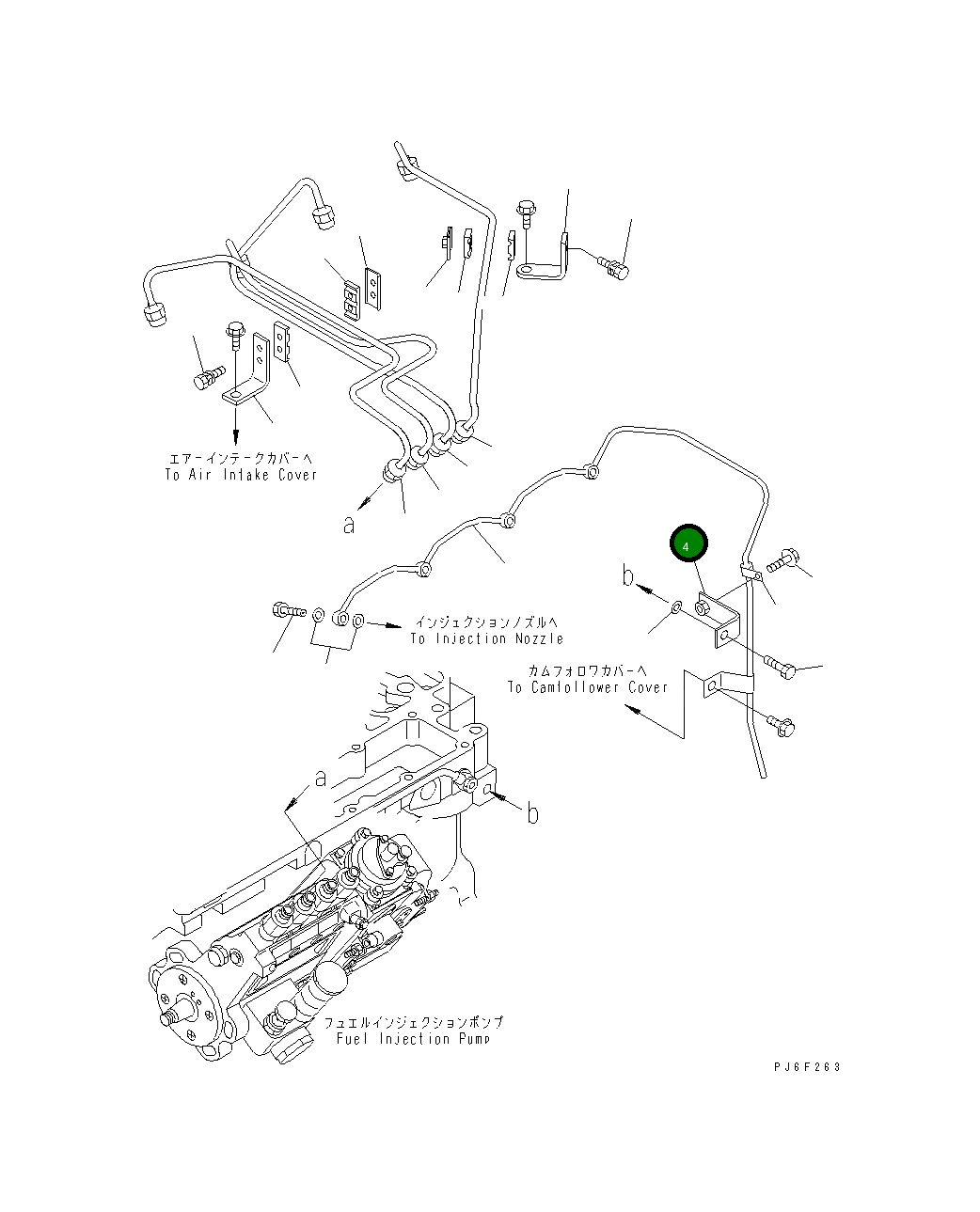 エアーインテークカバーへ
To Air Intake Cover

a

4

b

インジェクションノズルへ
To Injection Nozzle

カムフォロワカバーへ
To Camfollower Cover

a

b

フュエルインジェクションポンプ
Fuel Injection Pump

PJ6F263