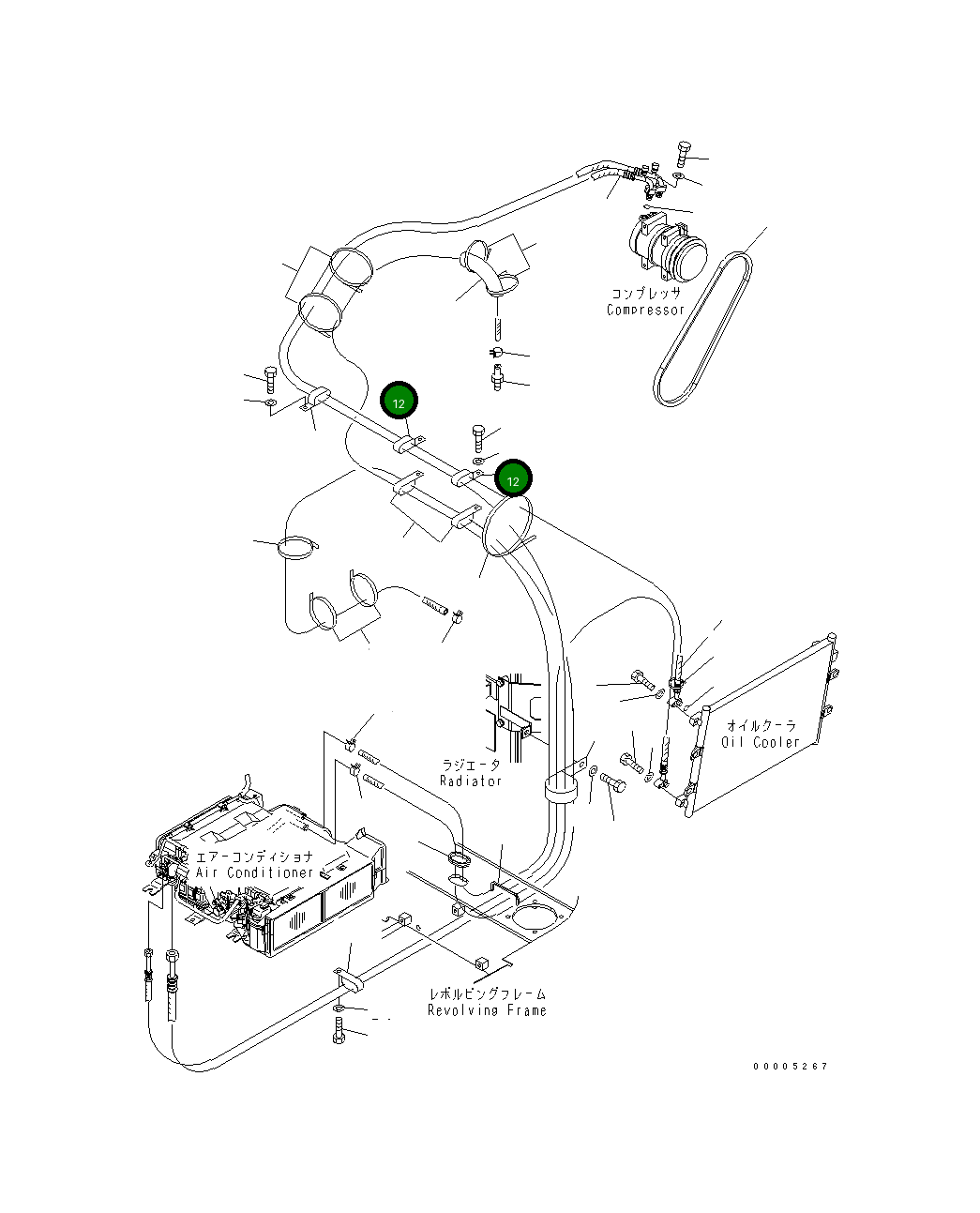 コンプレッサ
Compressor

12

12

オイルクーラ
Oil Cooler

ラジエータ
Radiator

エアーコンディショナ
Air Conditioner

レボルビングフレーム
Revolving Frame

00005267