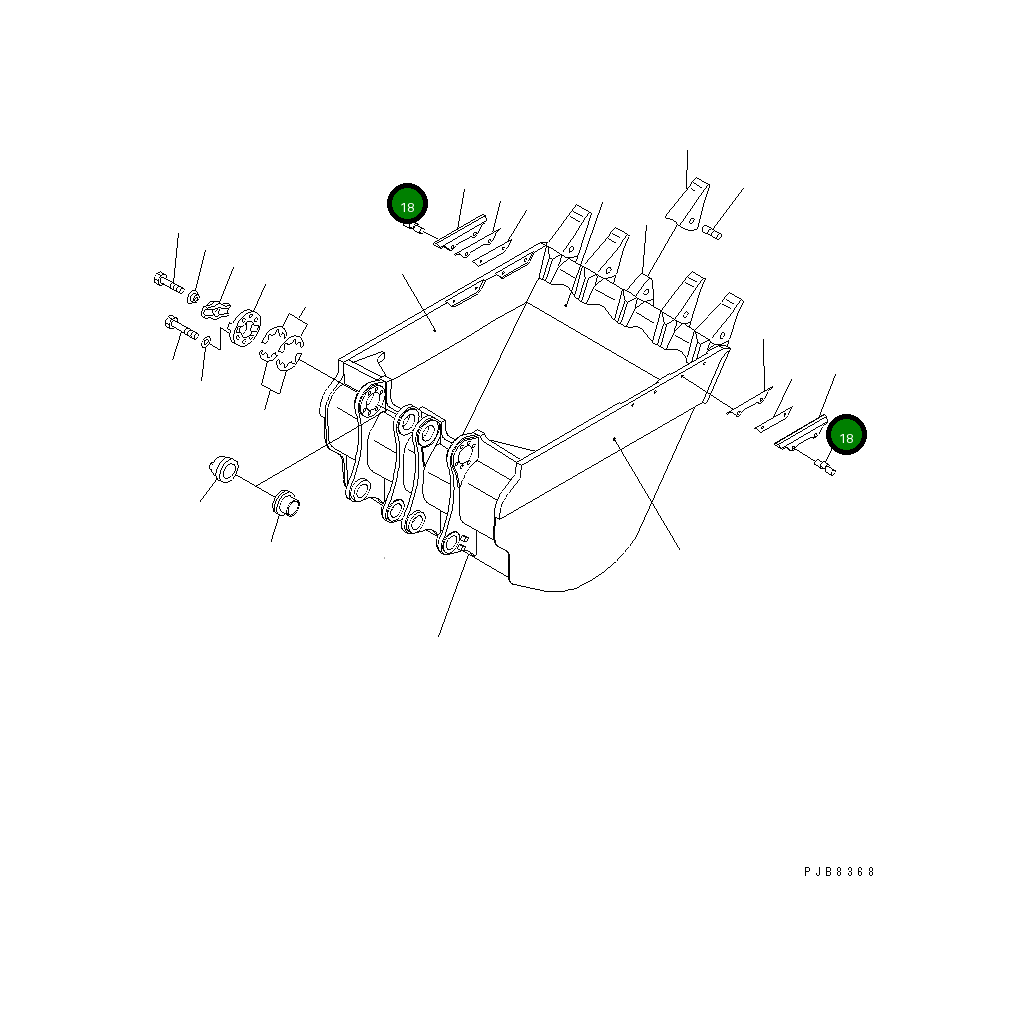 18

18

PJB8368