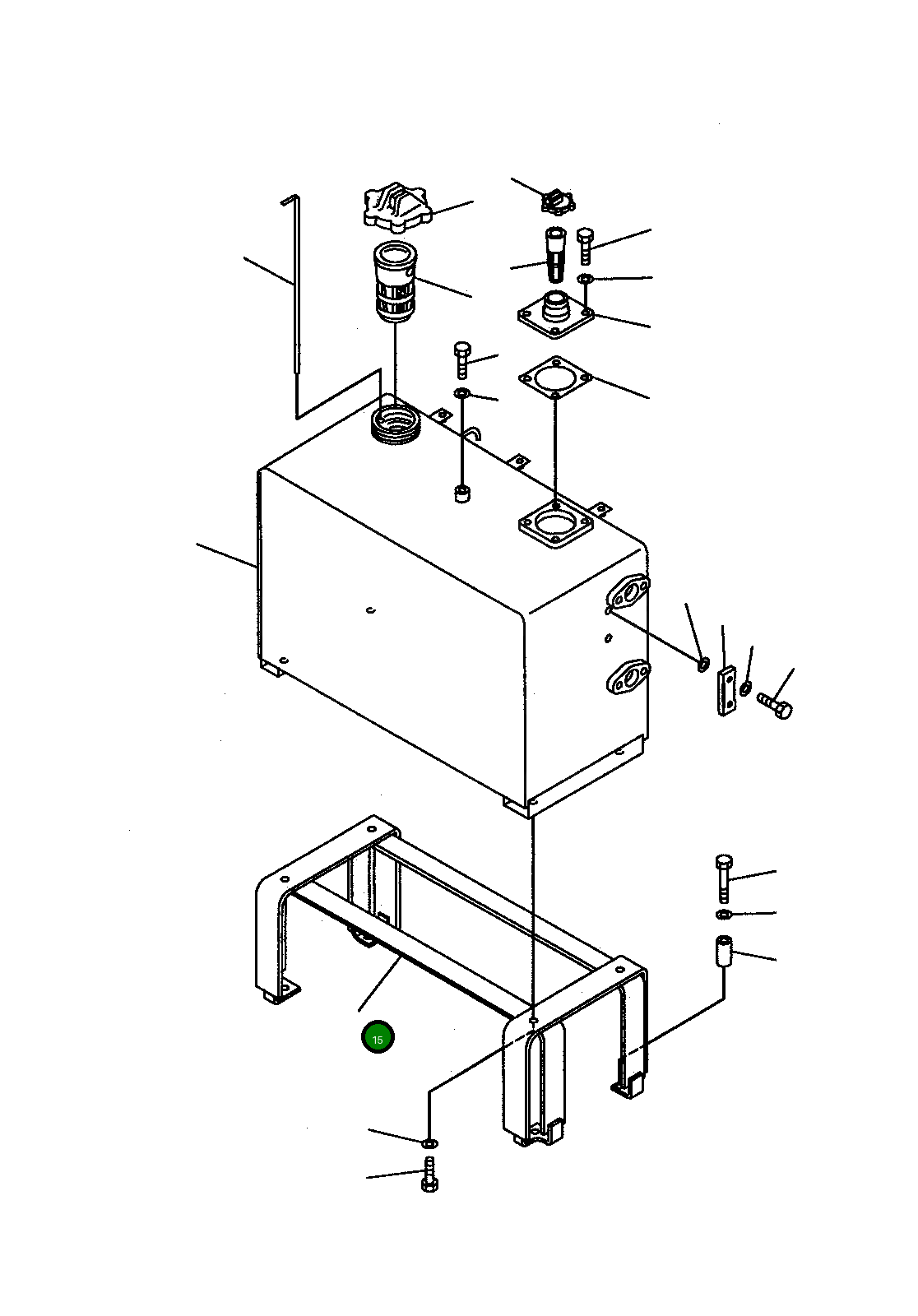 15