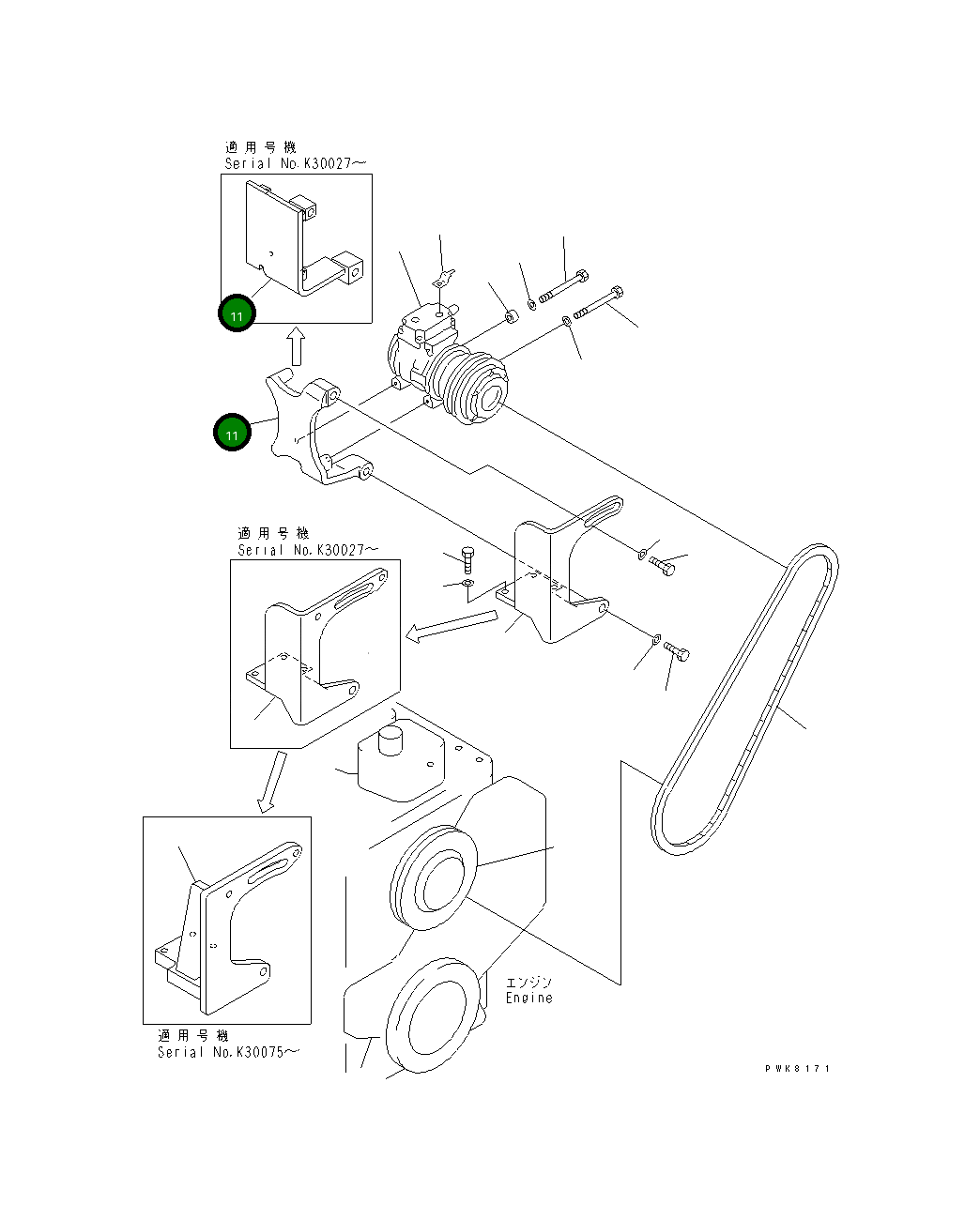 適用号機
Serial No.K30027～

11

11

適用号機
Serial No.K30027～

エンジン
Engine

適用号機
Serial No.K30075～

PWK8171