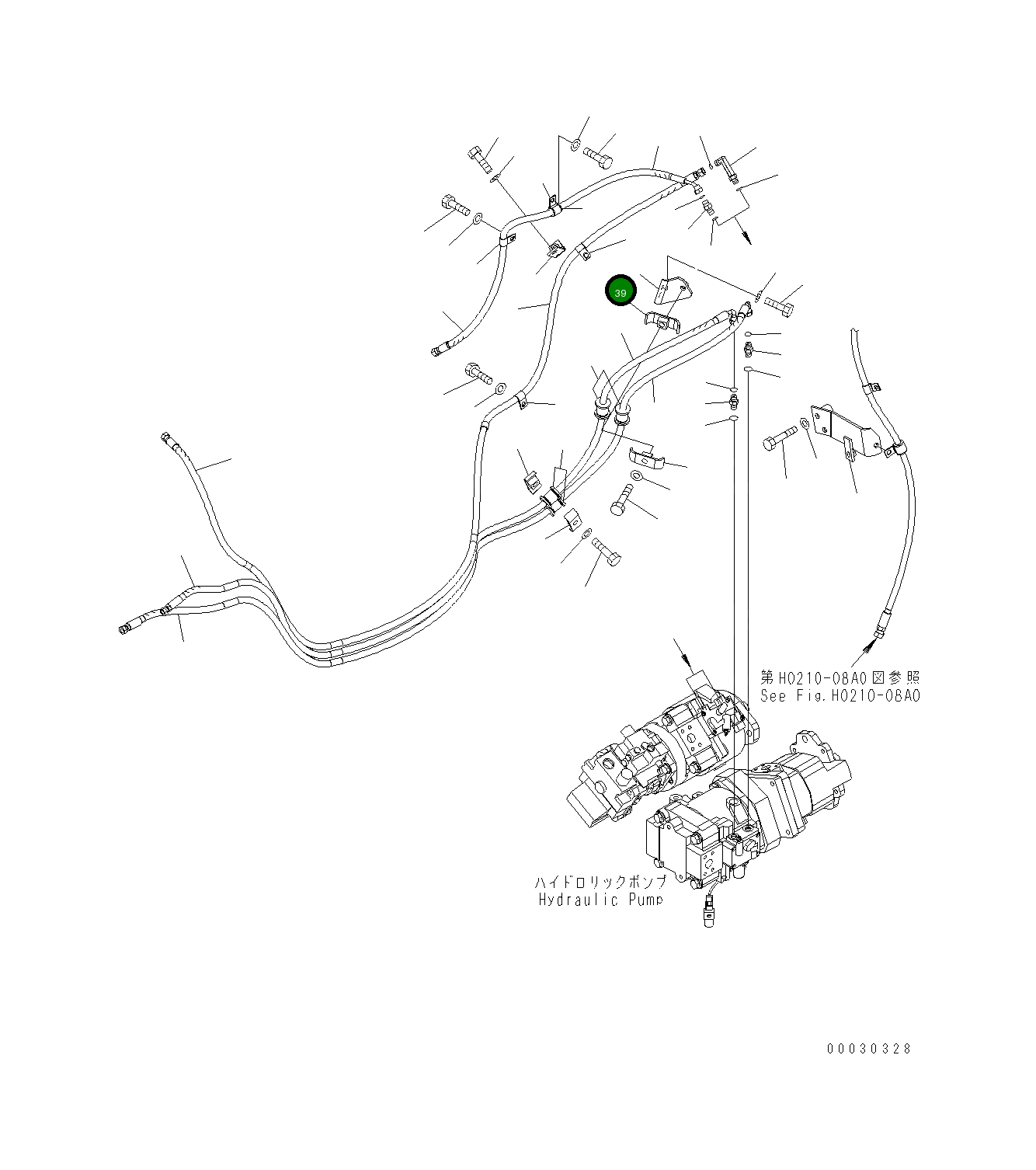 39

第H0210-08A0図参照
See Fig.H0210-08A0

ハイドロリックポンプ
Hydraulic Pump

00030328