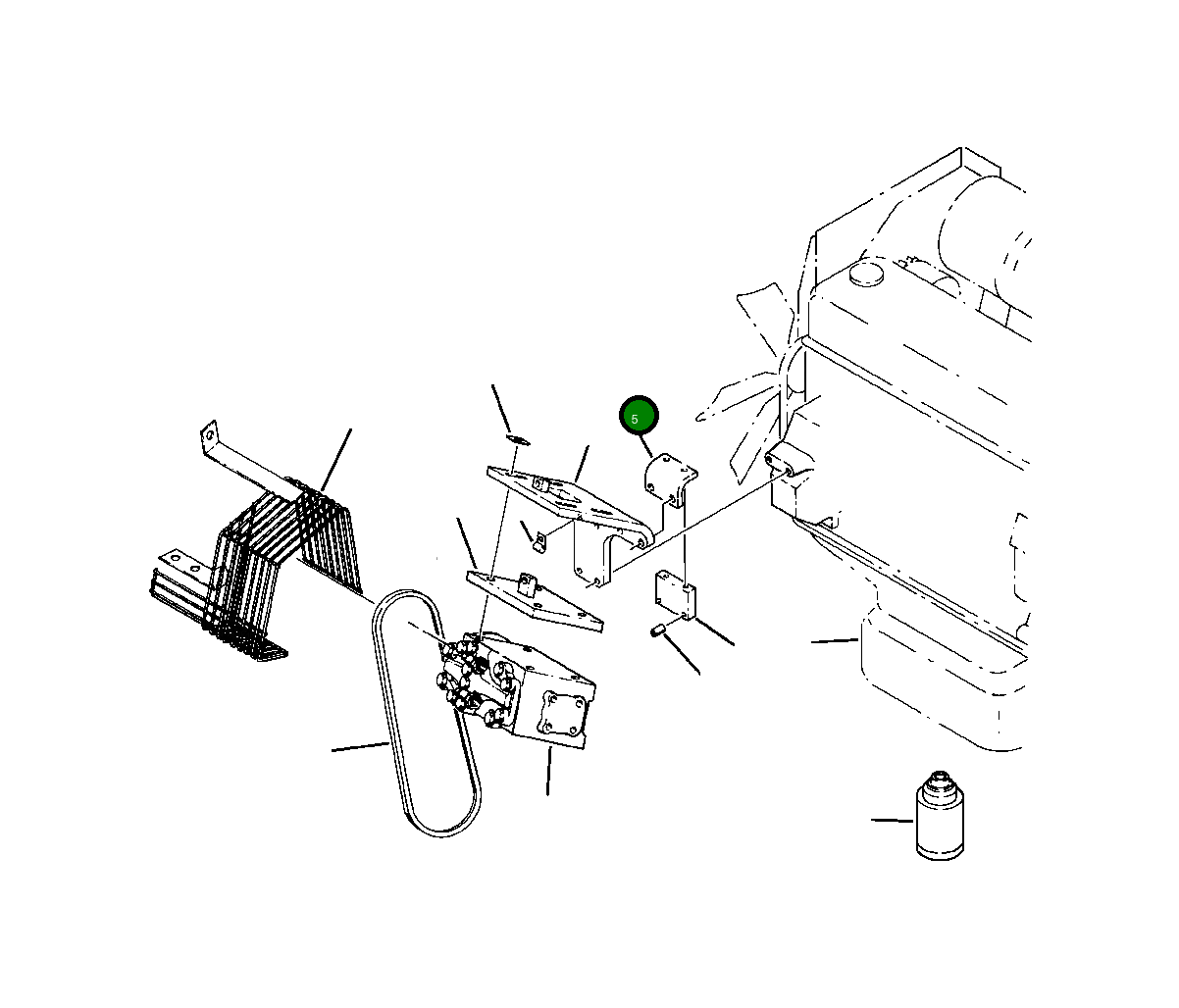 5