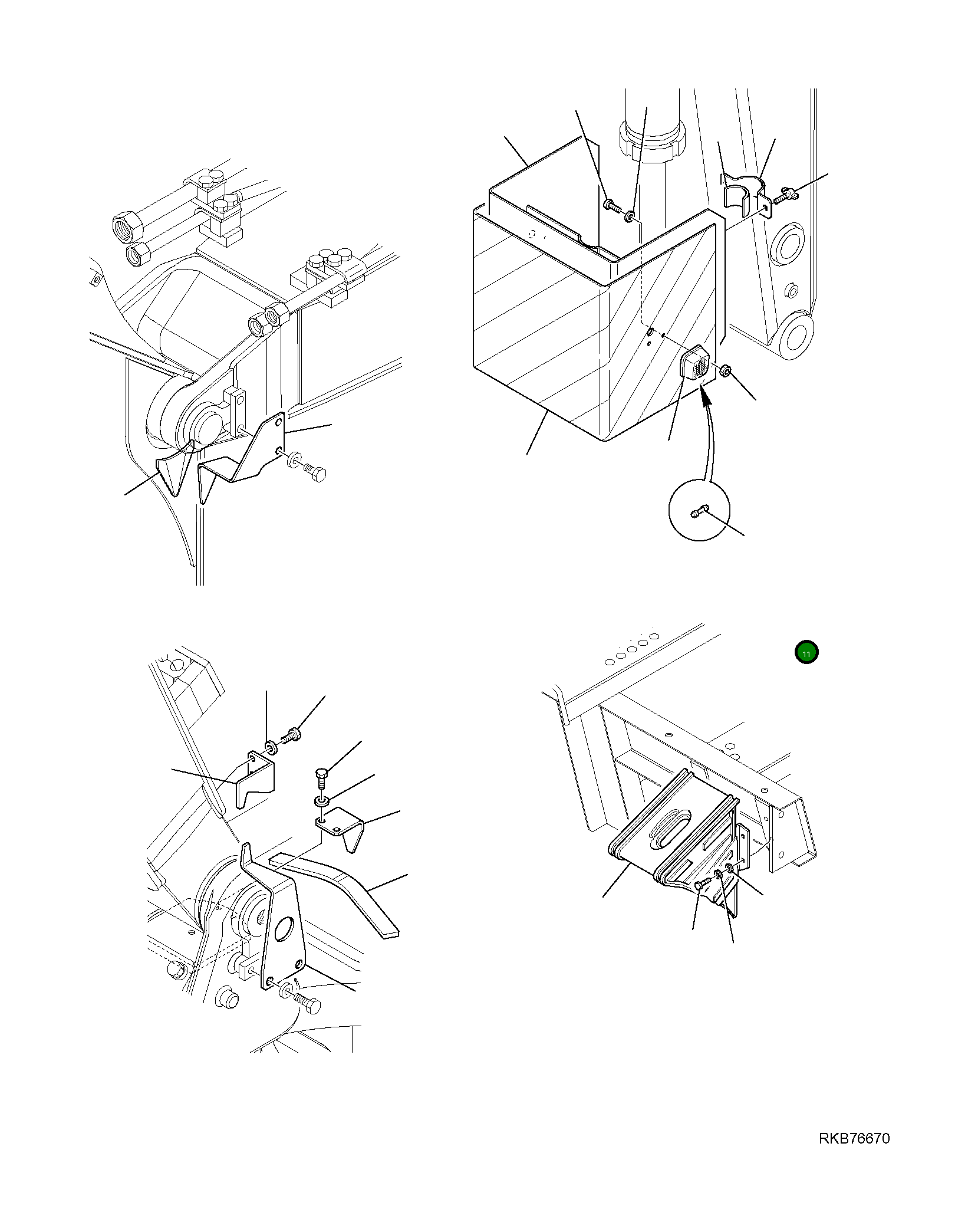 11

RKB76670