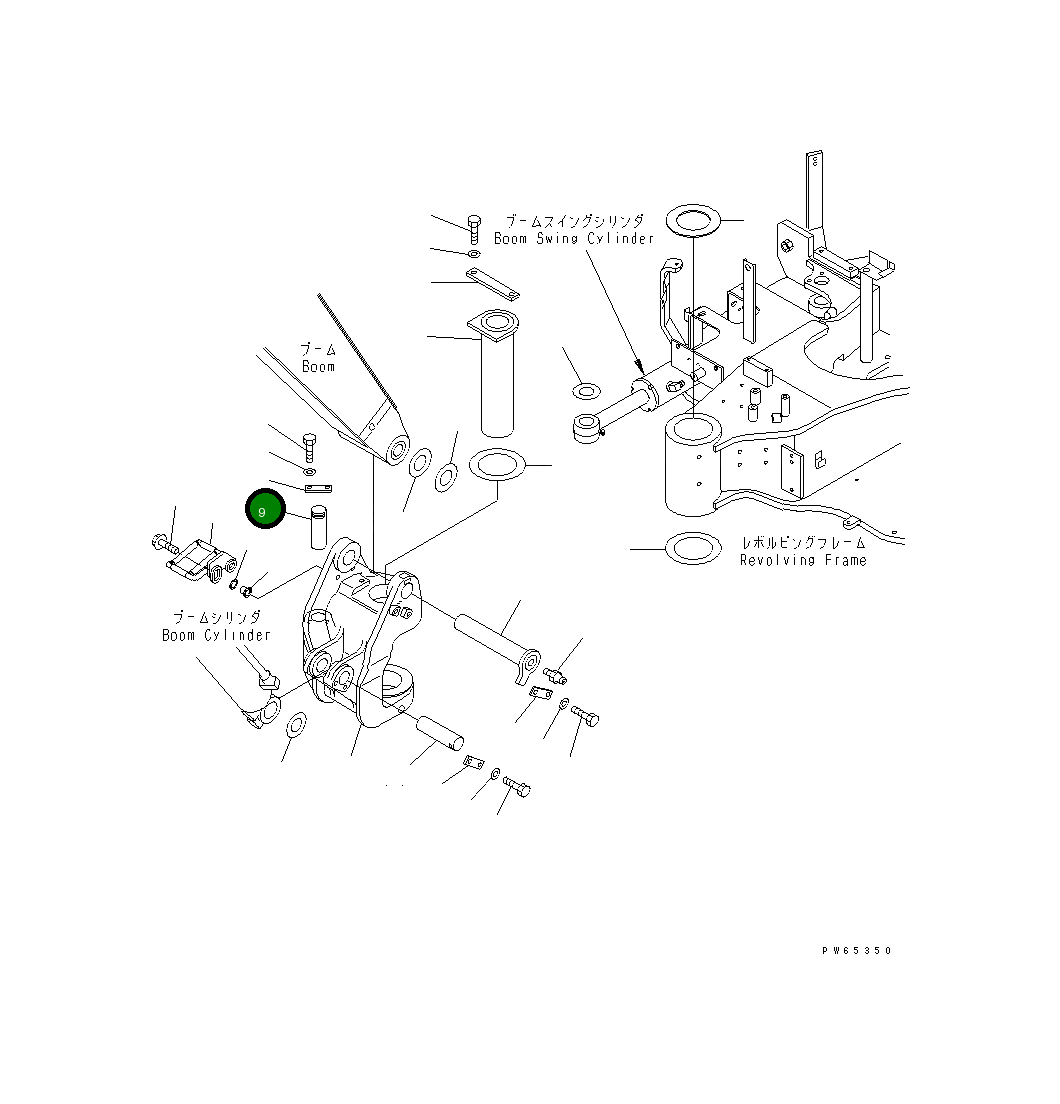 ブームスイングシリンダ
Boom Swing Cylinder

ブーム
Boom

9

ブームシリンダ
Boom Cylinder

レボルビングフレーム
Revolving Frame

PW65350