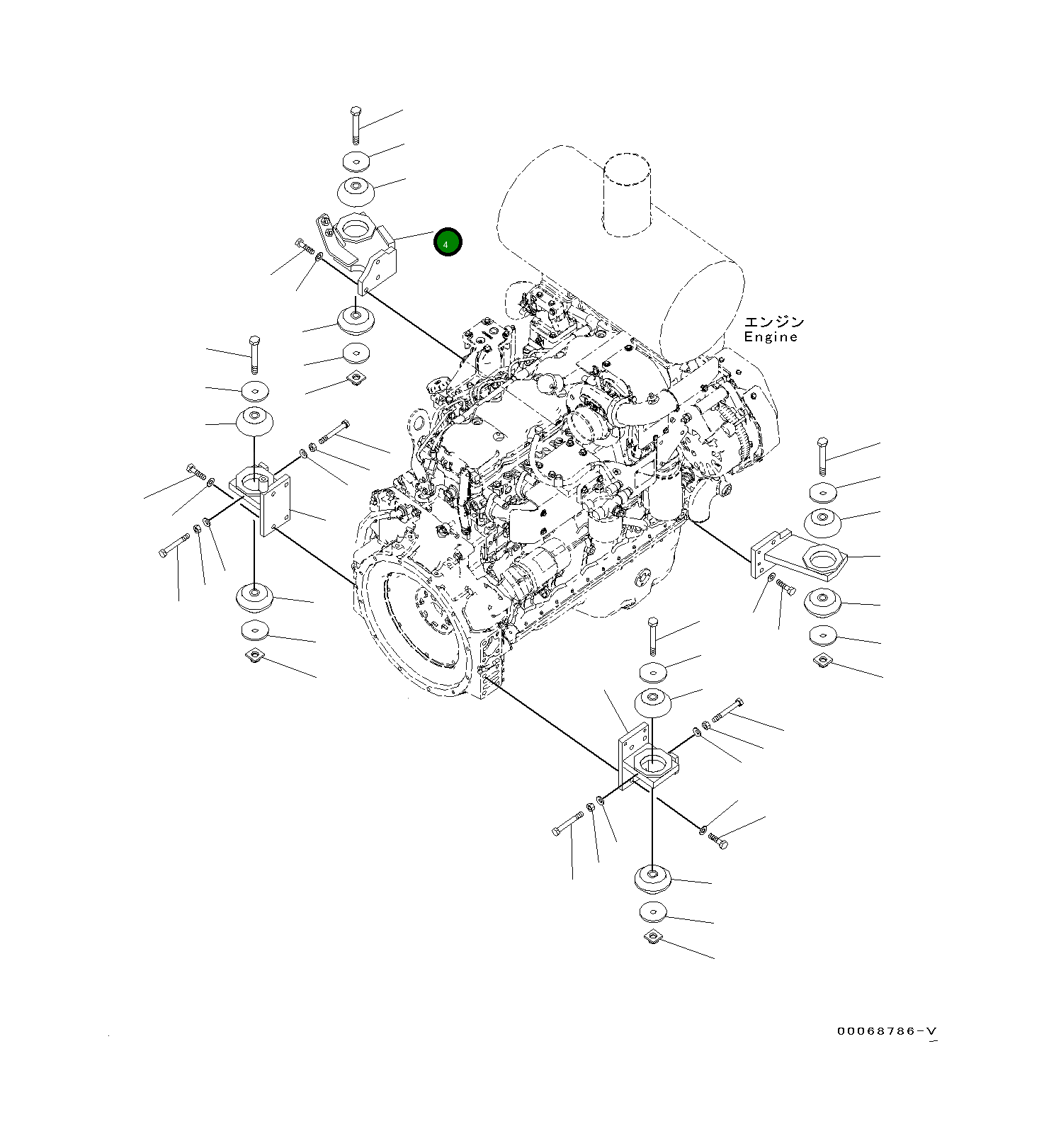 4

エンジン
Engine

00068786-V