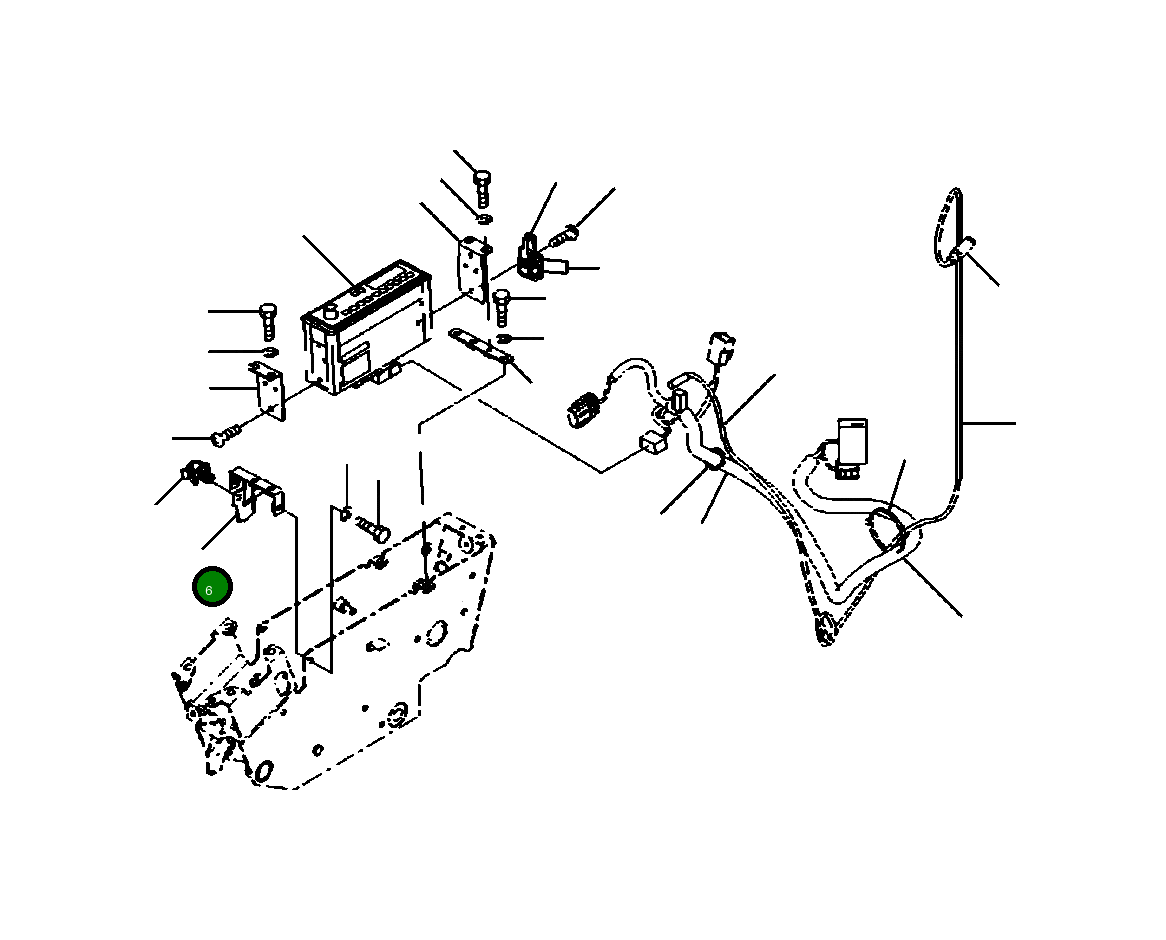 6