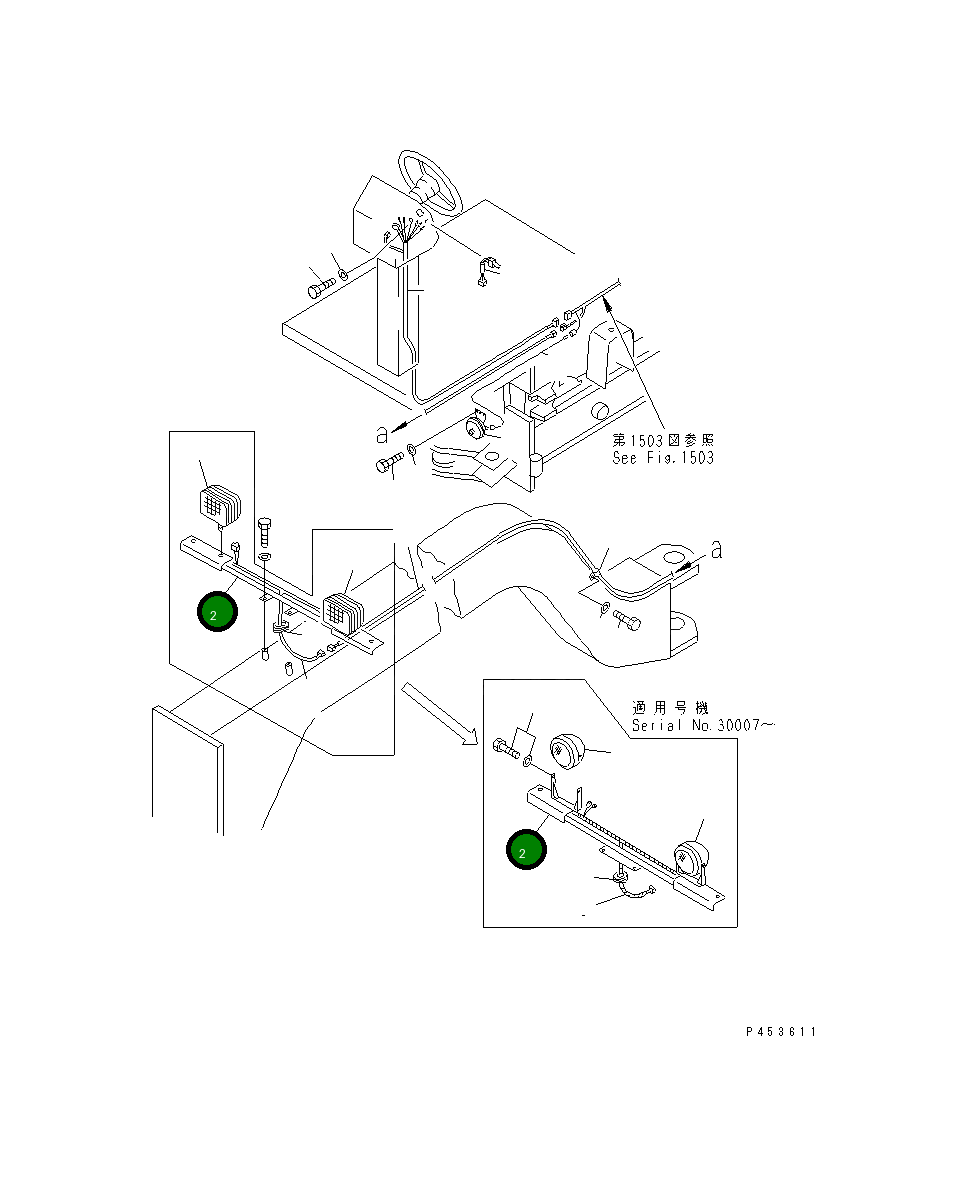 a

第1503図参照
See Fig.1503

a

2

適用号機
Serial No.30007~

2

P453611